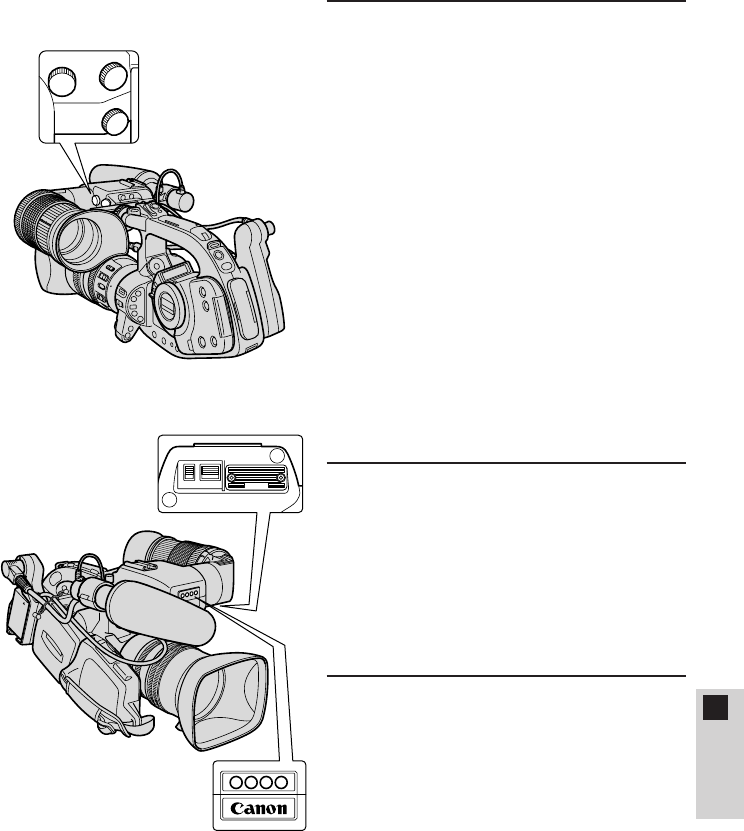 Canon