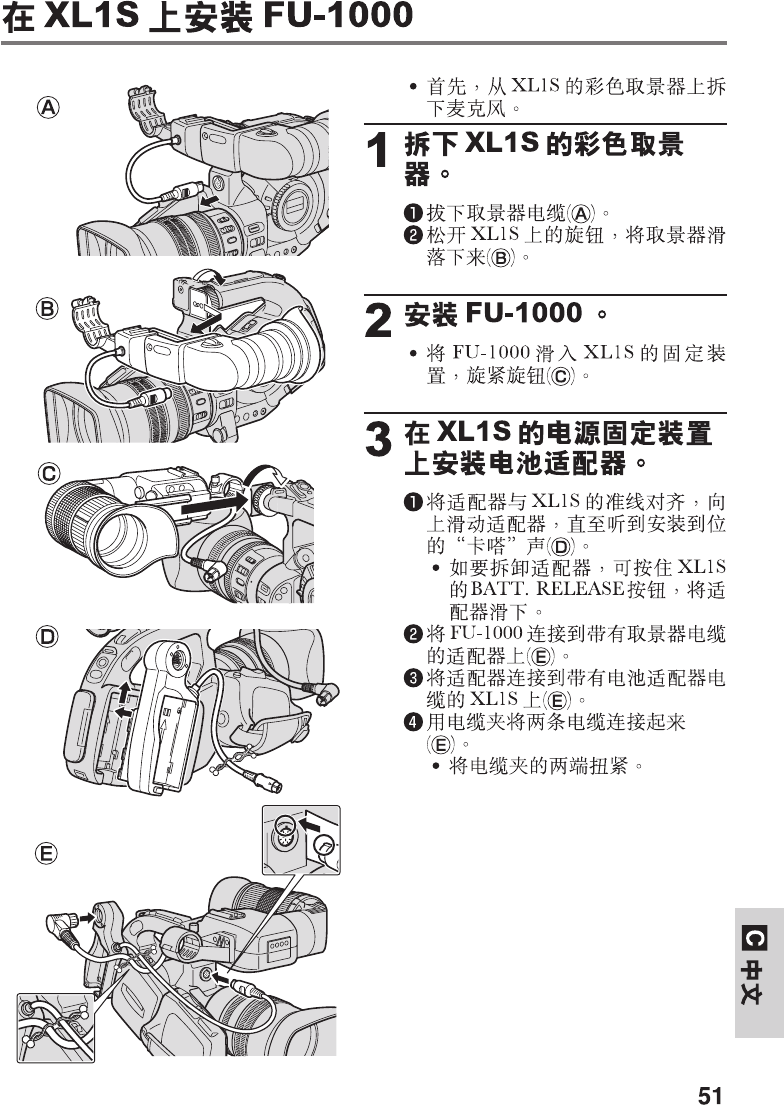 在 XL1S 上安装 FU-1000

Ⓐ

Ⓑ

Ⓒ

Ⓓ

Ⓔ

• 首先，从 XL1S 的彩色取景器上拆下麦克风。

1 拆下 XL1S 的彩色取景器。

❶ 拔下取景器电缆(Ⓐ)。
❷ 松开 XL1S 上的旋钮，将取景器滑落下来(Ⓑ)。

2 安装 FU-1000 。

• 将 FU-1000 滑入 XL1S 的固定装置，旋紧旋钮(Ⓒ)。

3 在 XL1S 的电源固定装置上安装电池适配器。

❶ 将适配器与 XL1S 的准线对齐，向上滑动适配器，直至听到安装到位的“卡嗒”声(Ⓓ)。
• 如要拆卸适配器，可按住 XL1S 的BATT. RELEASE按钮，将适配器滑下。
❷ 将 FU-1000 连接到带有取景器电缆的适配器上(Ⓔ)。
❸ 将适配器连接到带有电池适配器电缆的 XL1S 上(Ⓔ)。
❹ 用电缆夹将两条电缆连接起来(Ⓔ)。
• 将电缆夹的两端扭紧。

C 中文

51