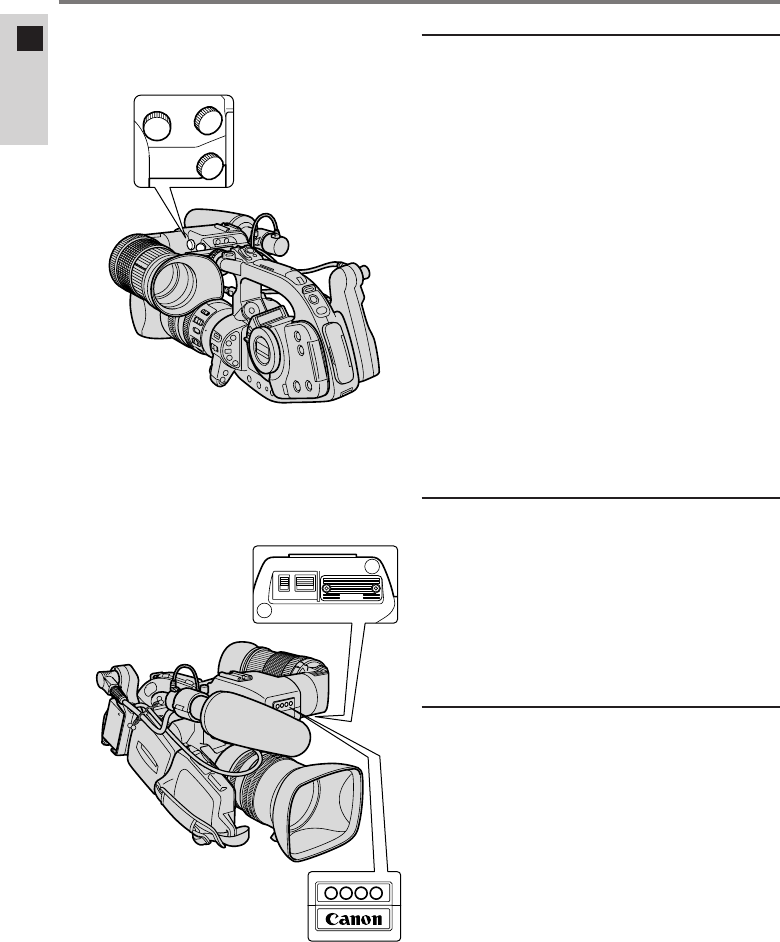 Canon