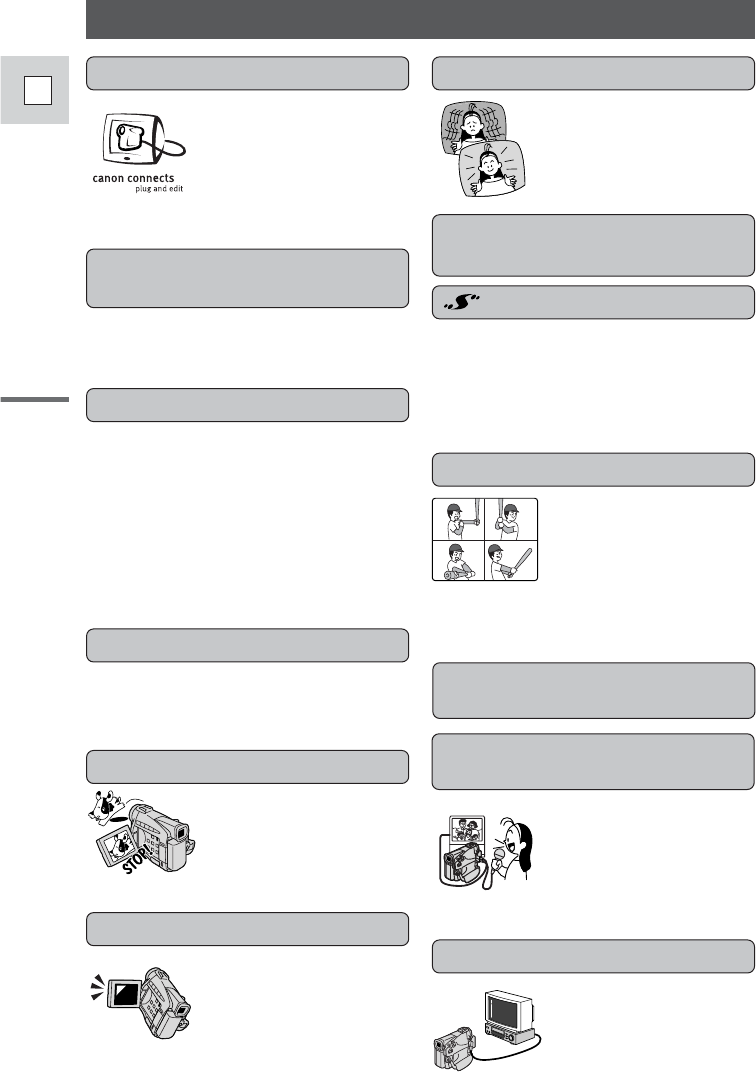 canon connects
plug and edit

STOP