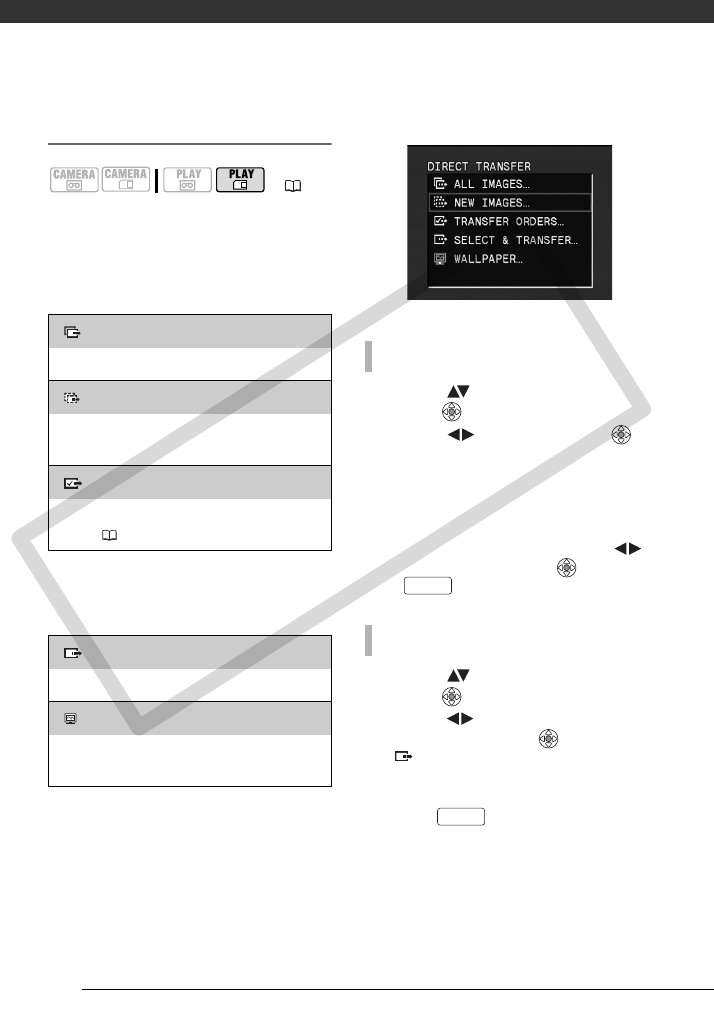 CAMERA CAMERA PLAY PLAY

DIRECT TRANSFER
ALL IMAGES…
NEW IMAGES…
TRANSFER ORDERS…
SELECT & TRANSFER…
WALLPAPER…