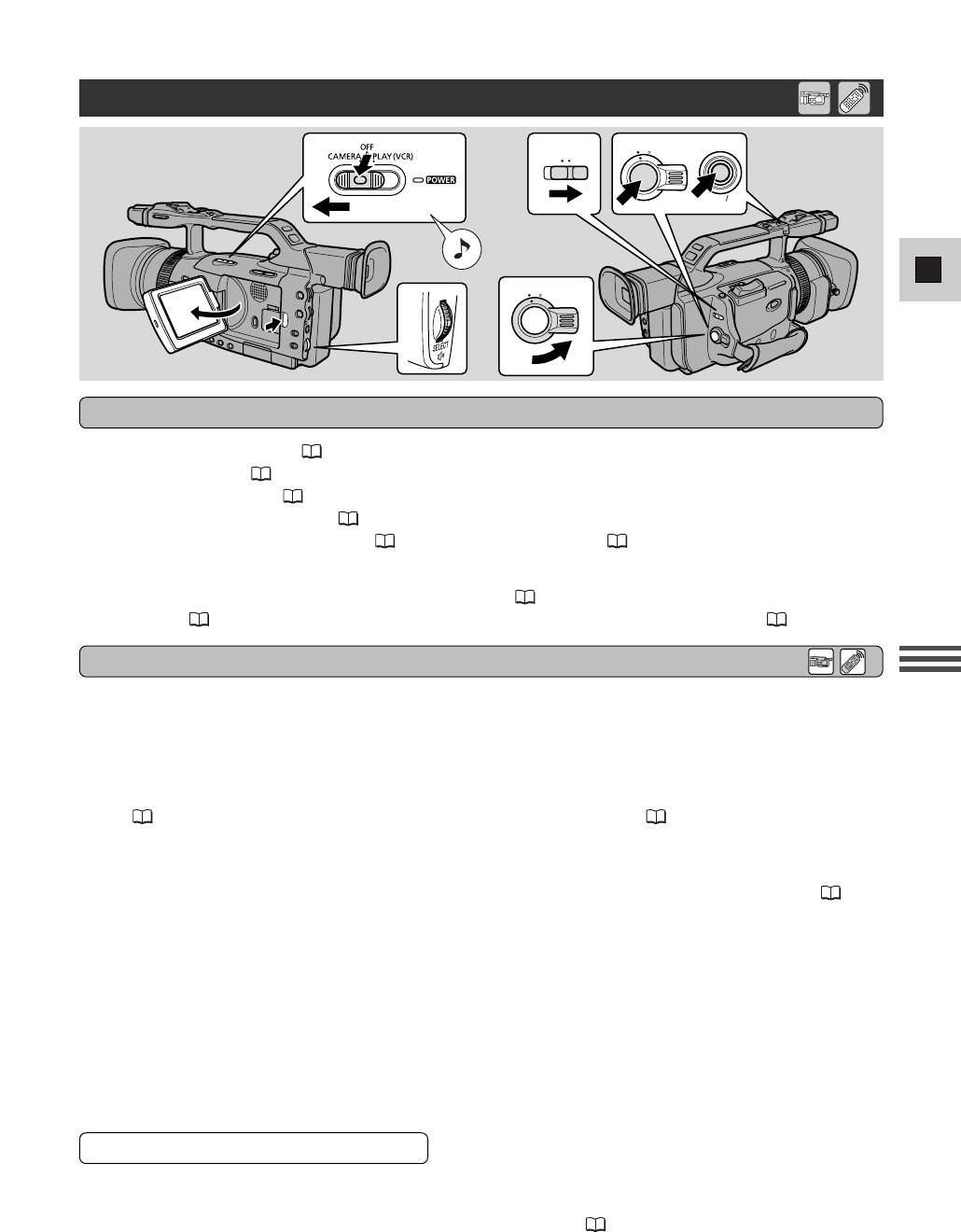 OFF
CAMERA PLAY (VCR)
POWER

SELECT