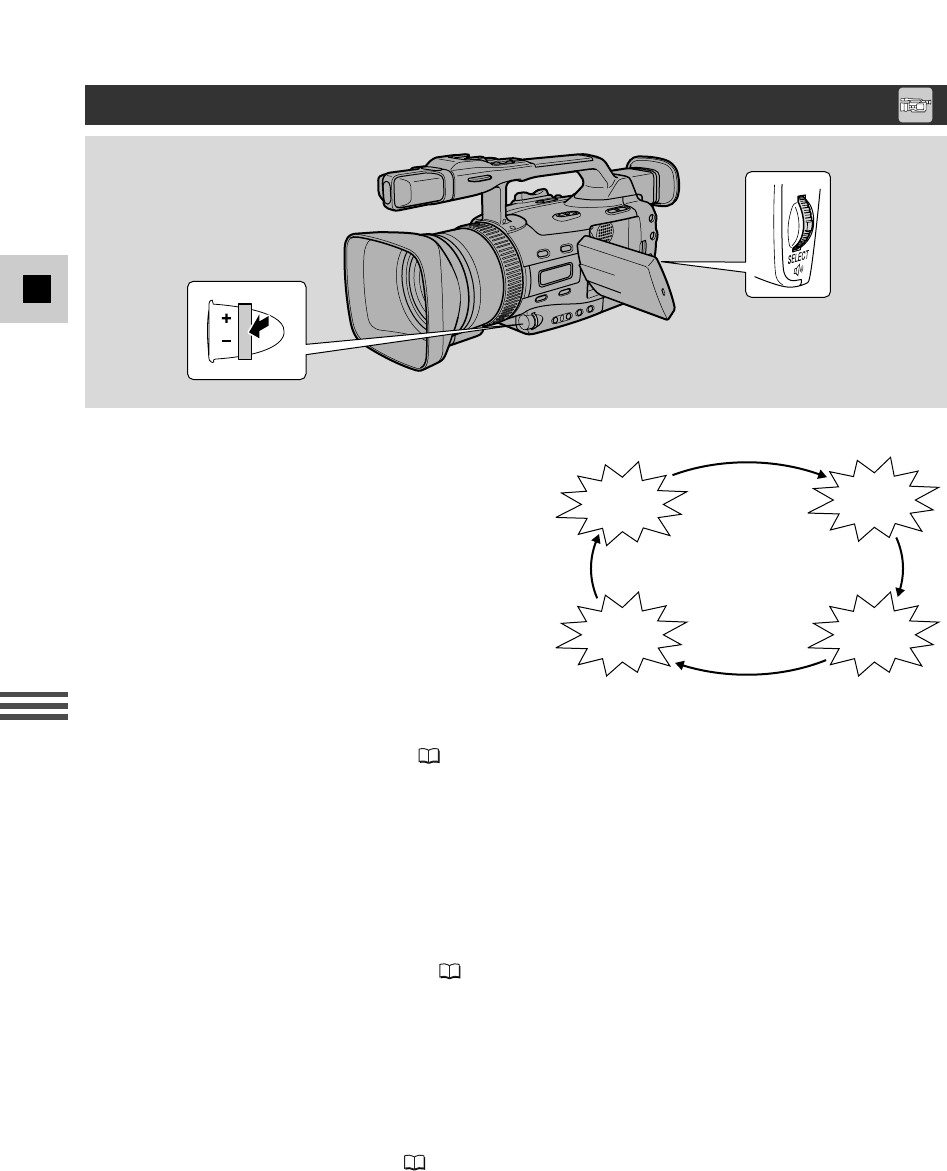 +
−

SELECT