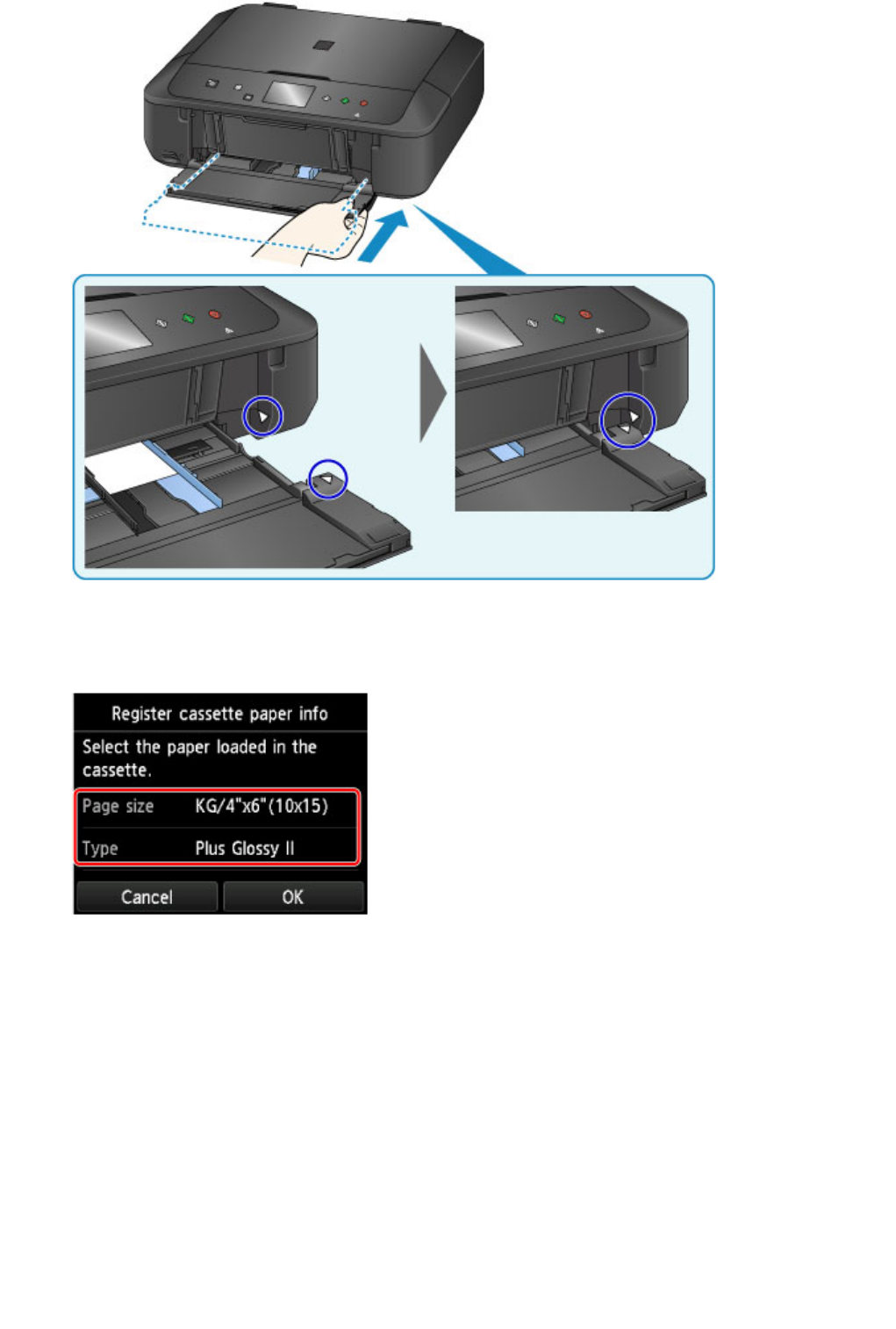 Register cassette paper info

Select the paper loaded in the cassette.

Page size KG/4"x6"(10x15)

Type Plus Glossy II

Cancel

OK