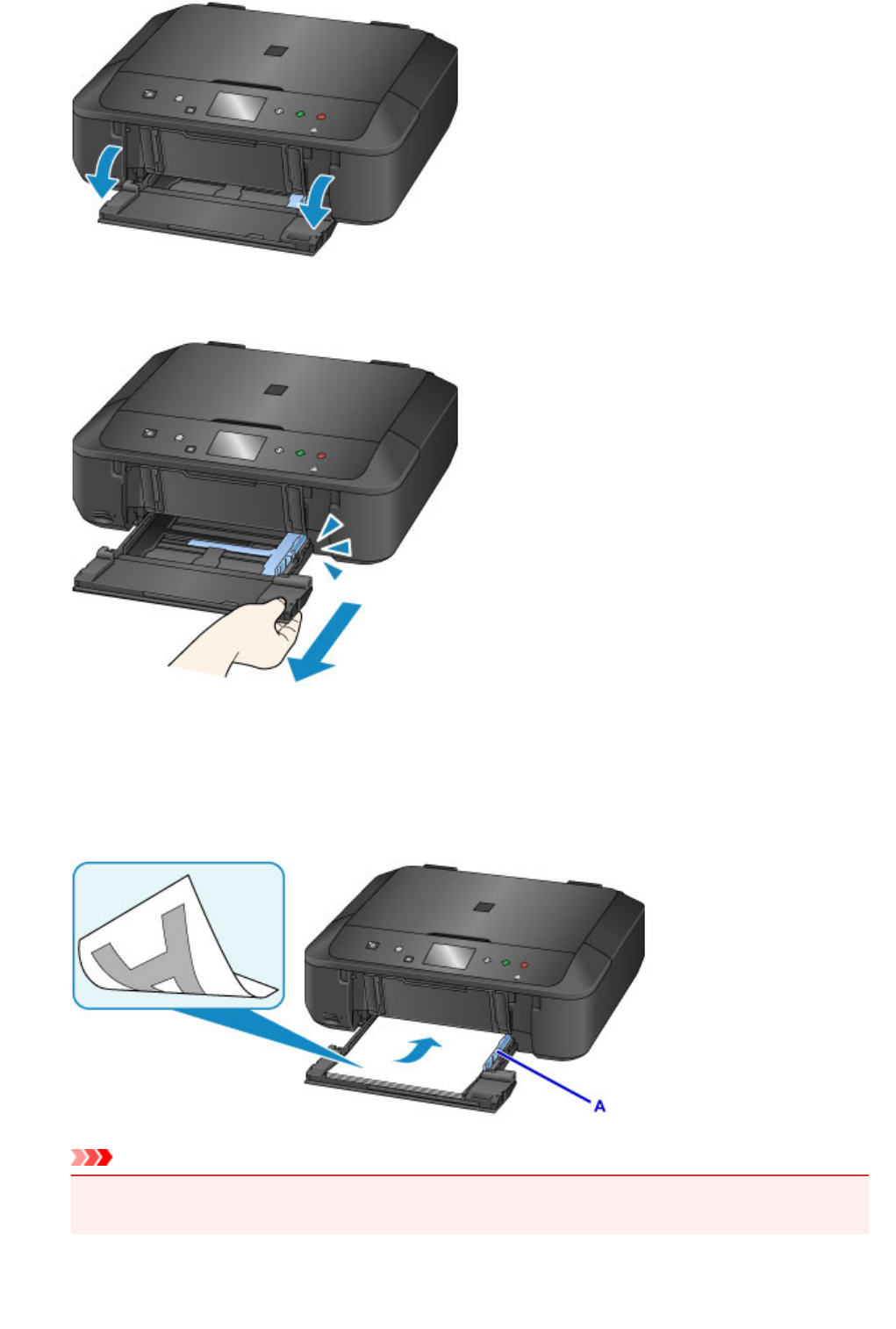 A