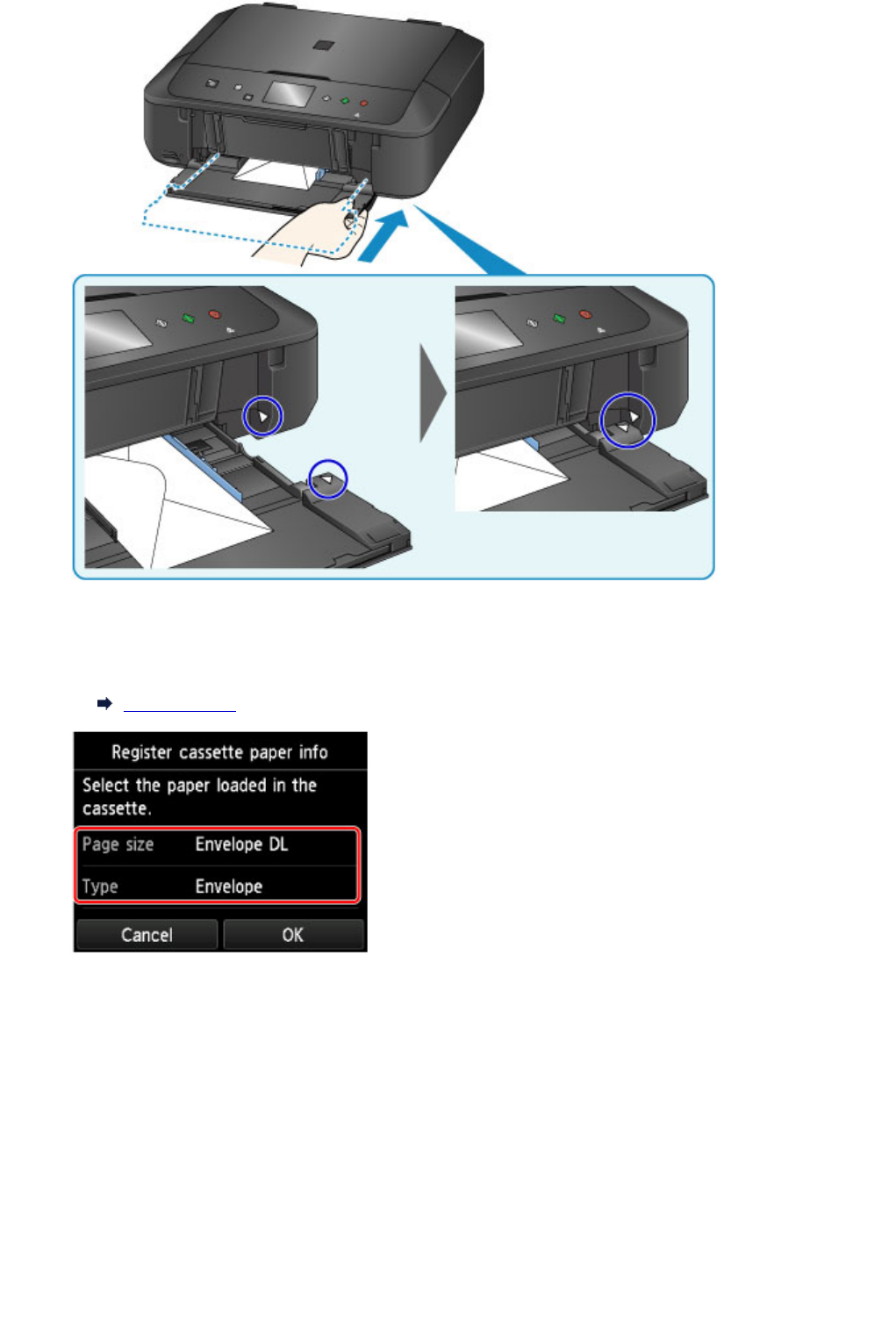 Register cassette paper info

Select the paper loaded in the cassette.

Page size Envelope DL

Type Envelope

Cancel OK