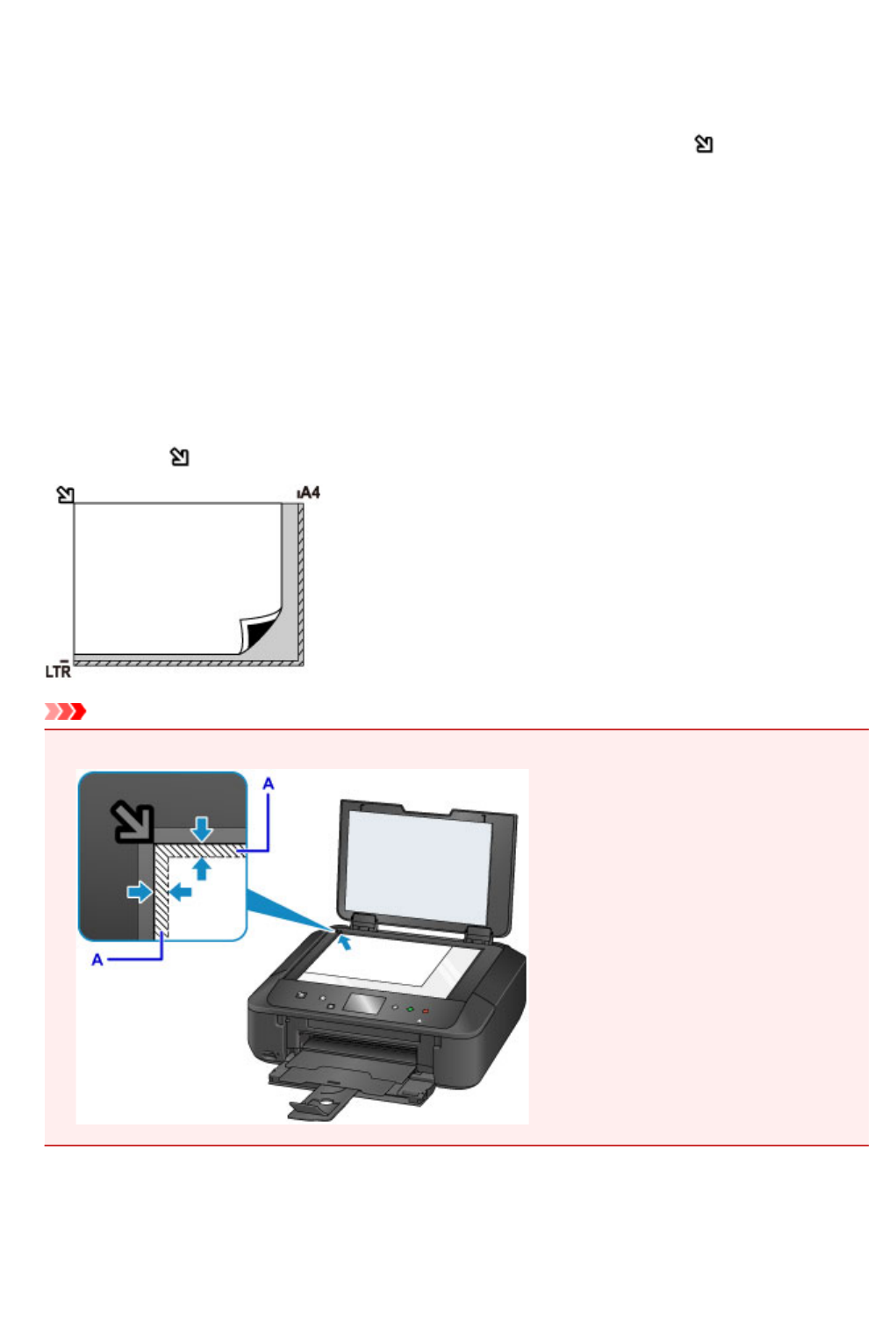 A4

LTR

A

A