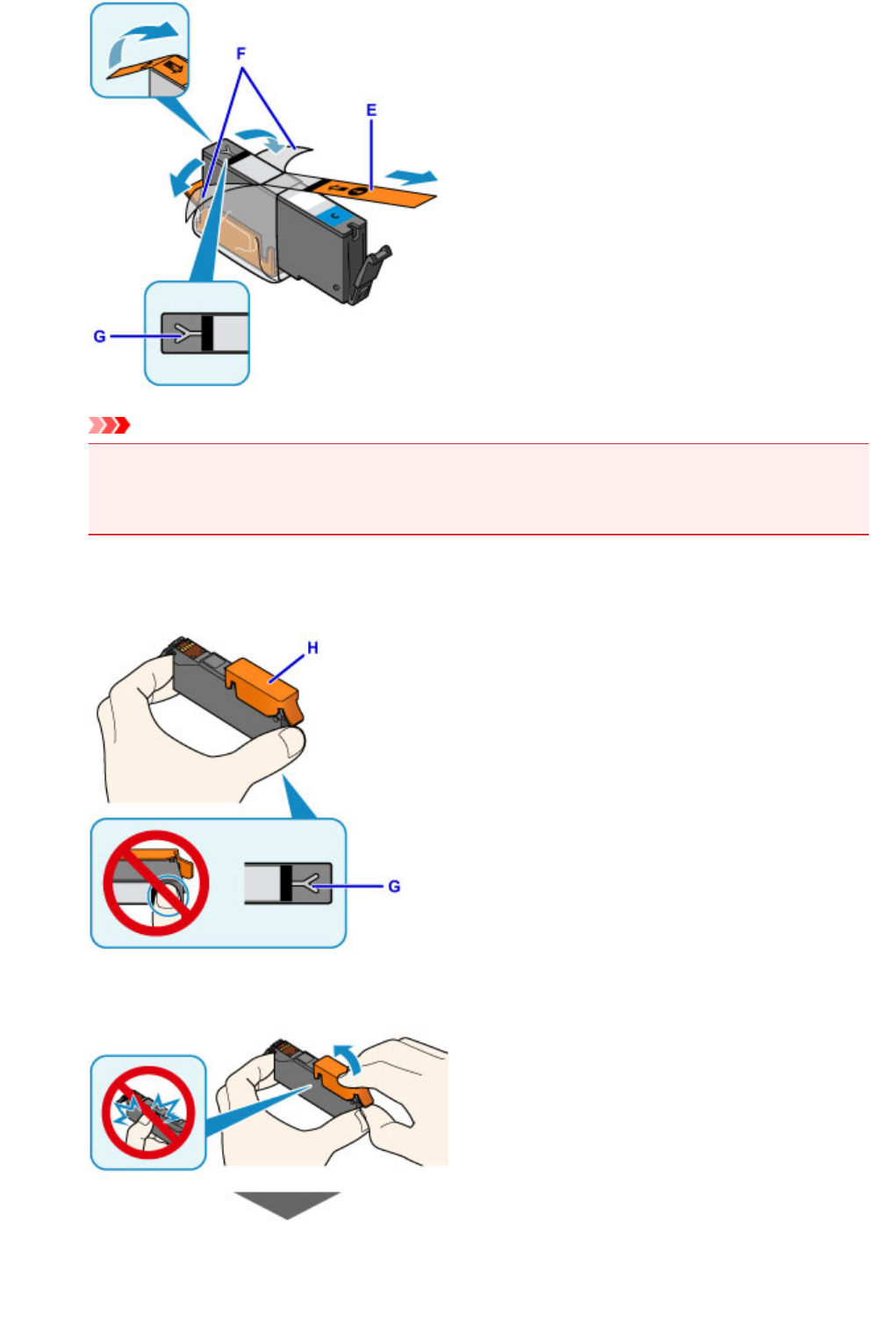 F

E

G

H

G