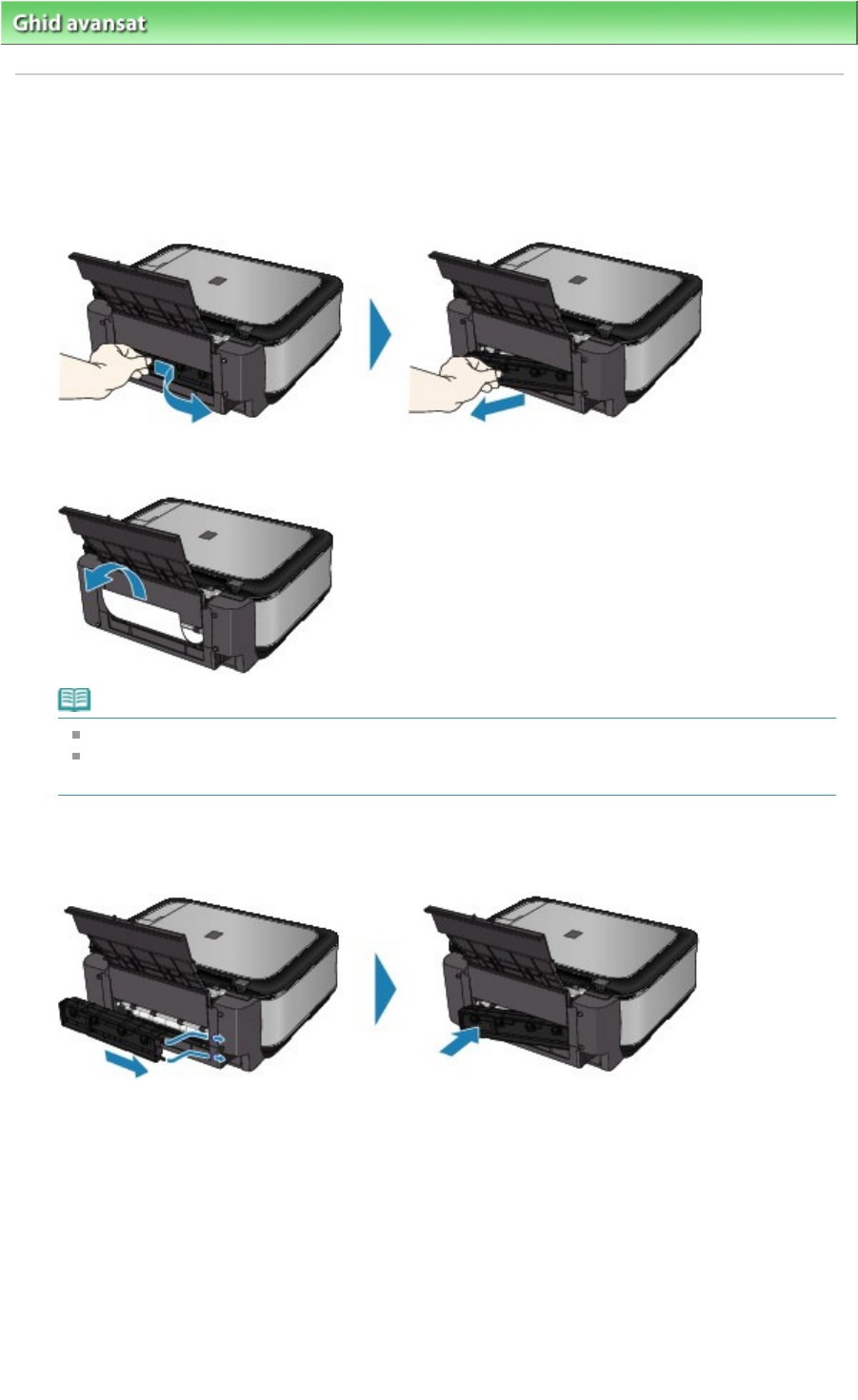 Ghid avansat