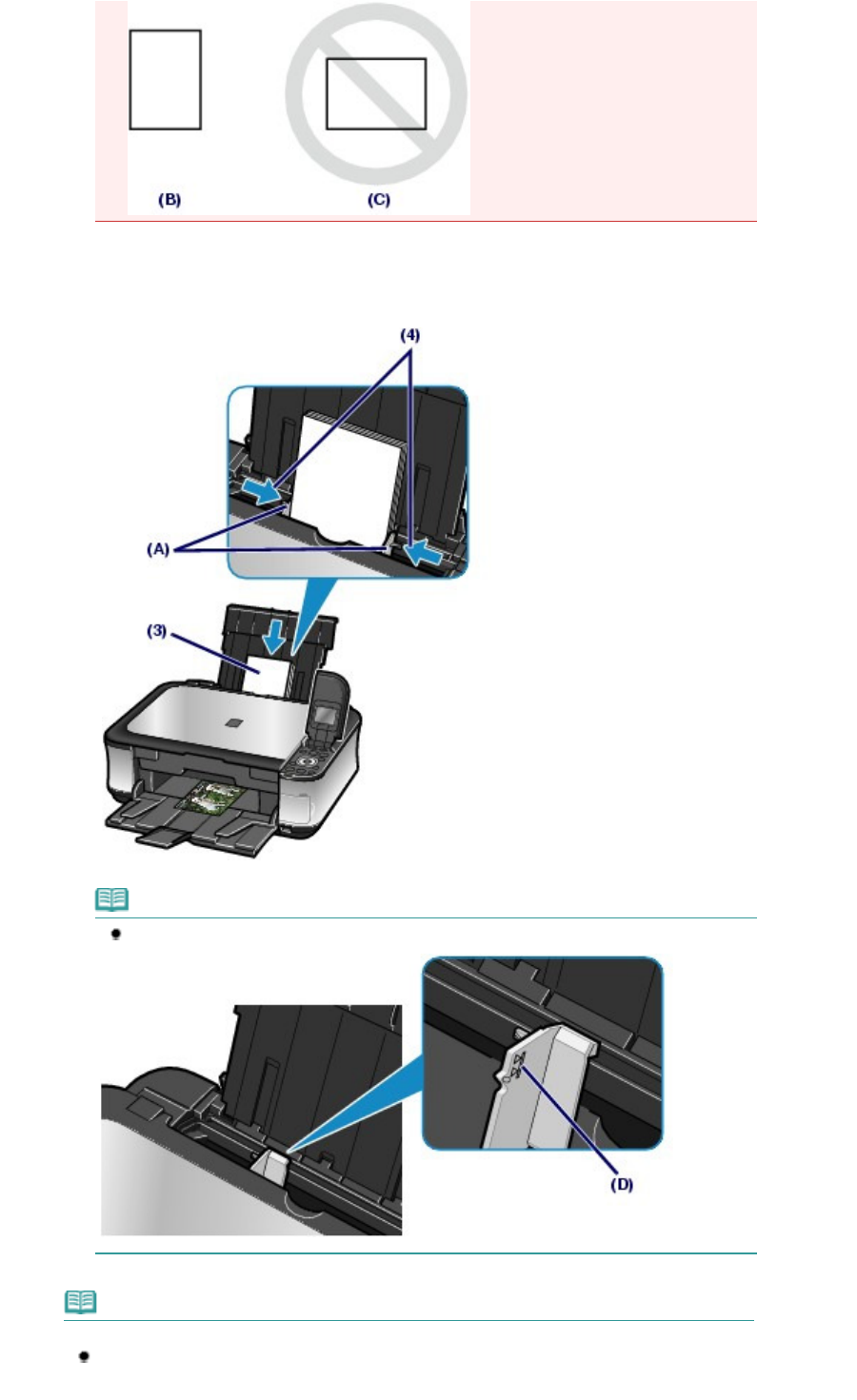 (B)

(C)

(4)

(A)

(3)

(D)