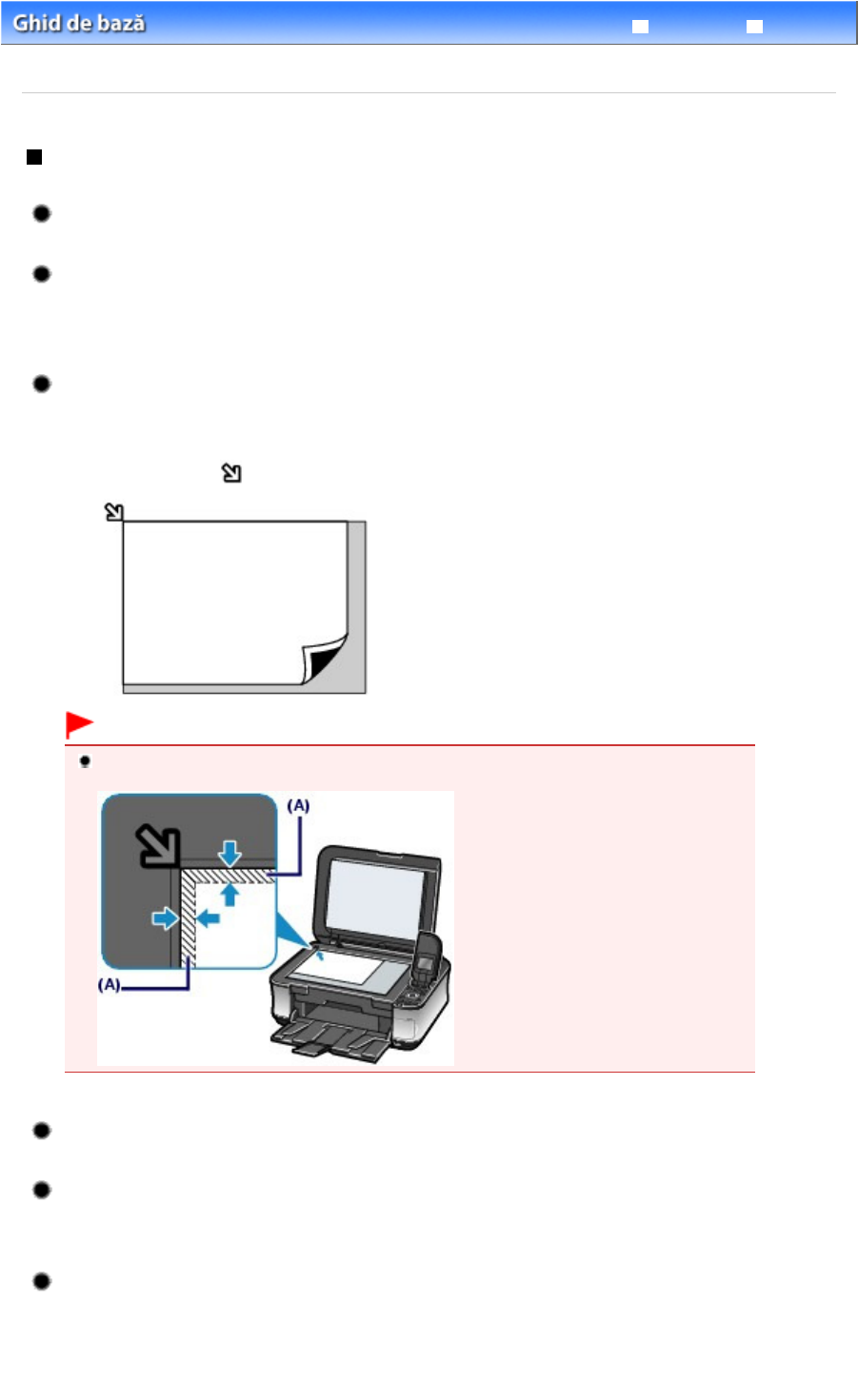 Ghid de bază

(A)

(A)