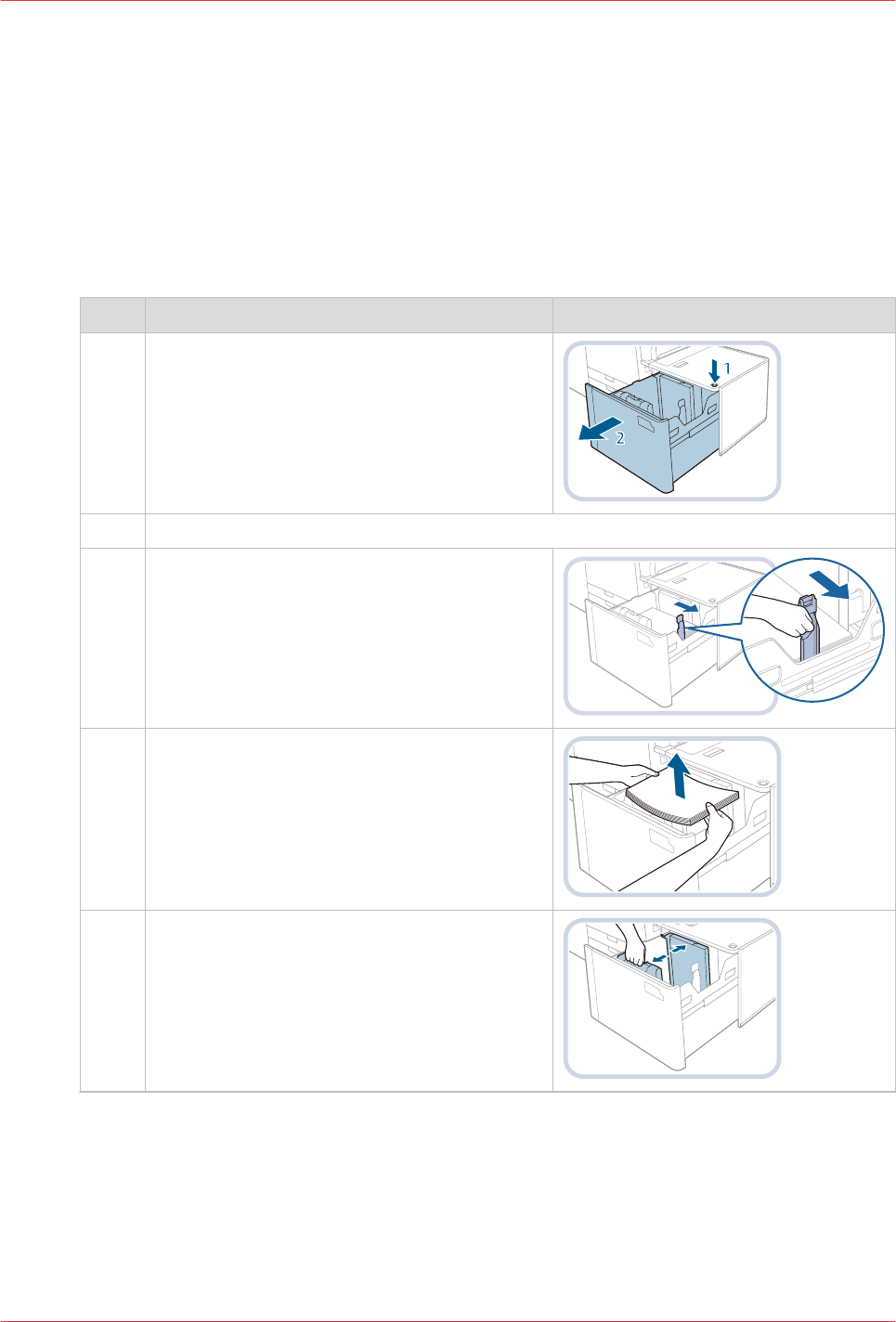 1

2