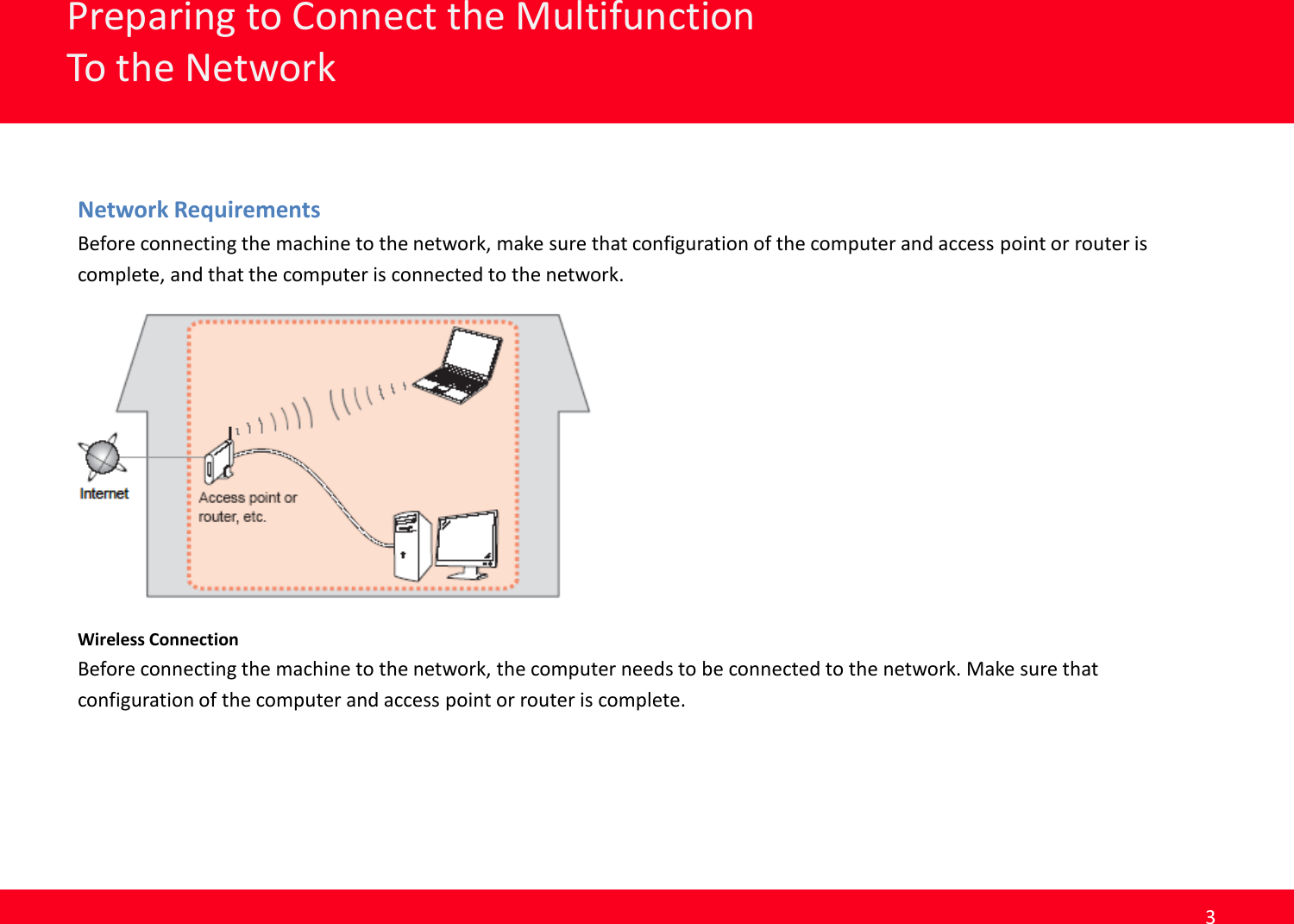 Preparing to Connect the Multifunction
To the Network

Network Requirements

Before connecting the machine to the network, make sure that configuration of the computer and access point or router is complete, and that the computer is connected to the network.

Internet

Access point or router, etc.

Wireless Connection

Before connecting the machine to the network, the computer needs to be connected to the network. Make sure that configuration of the computer and access point or router is complete.

3