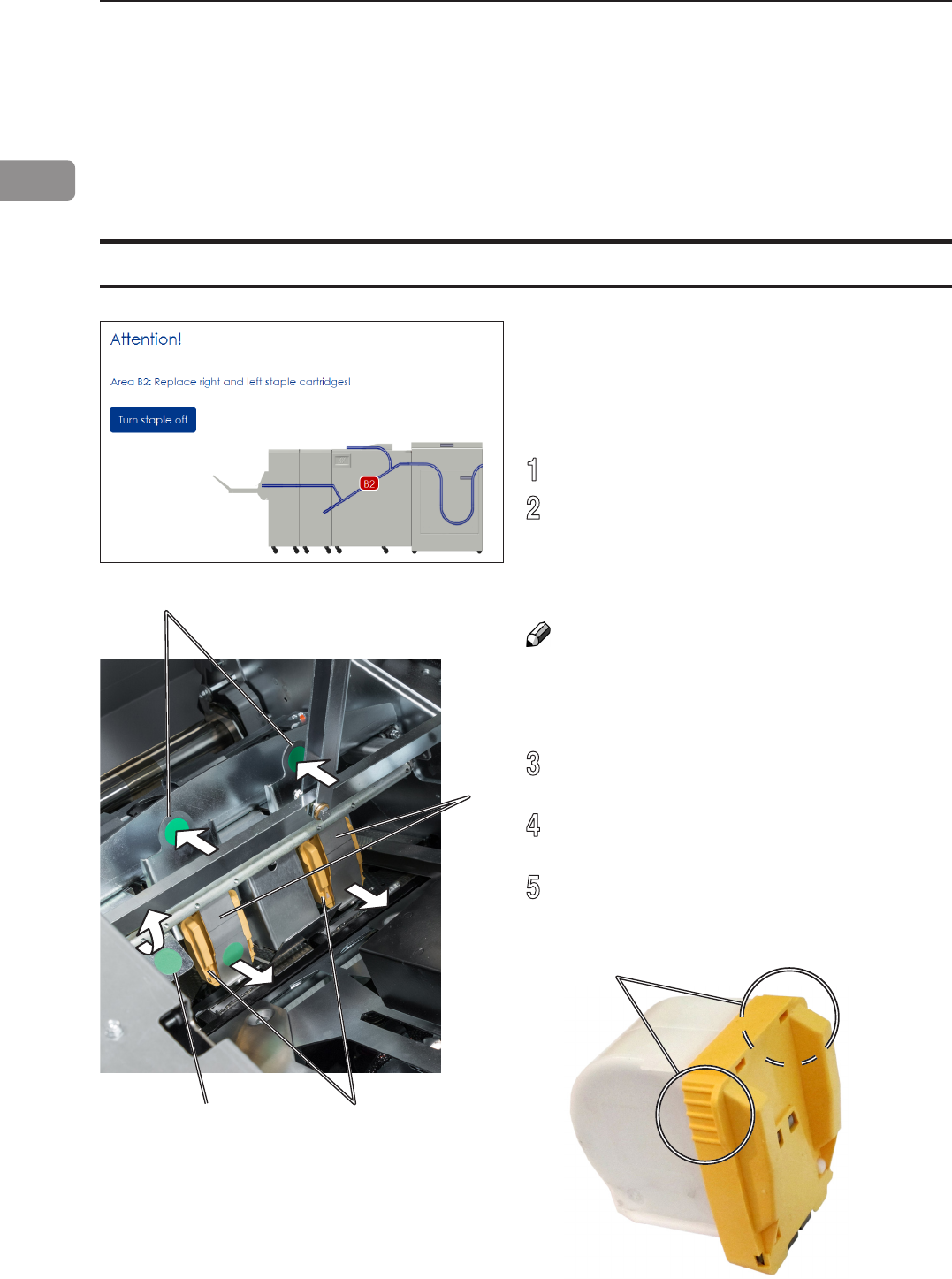 Attention!

Area B2: Replace right and left staple cartridges!

Turn staple off

B2

1

2

3

4

5