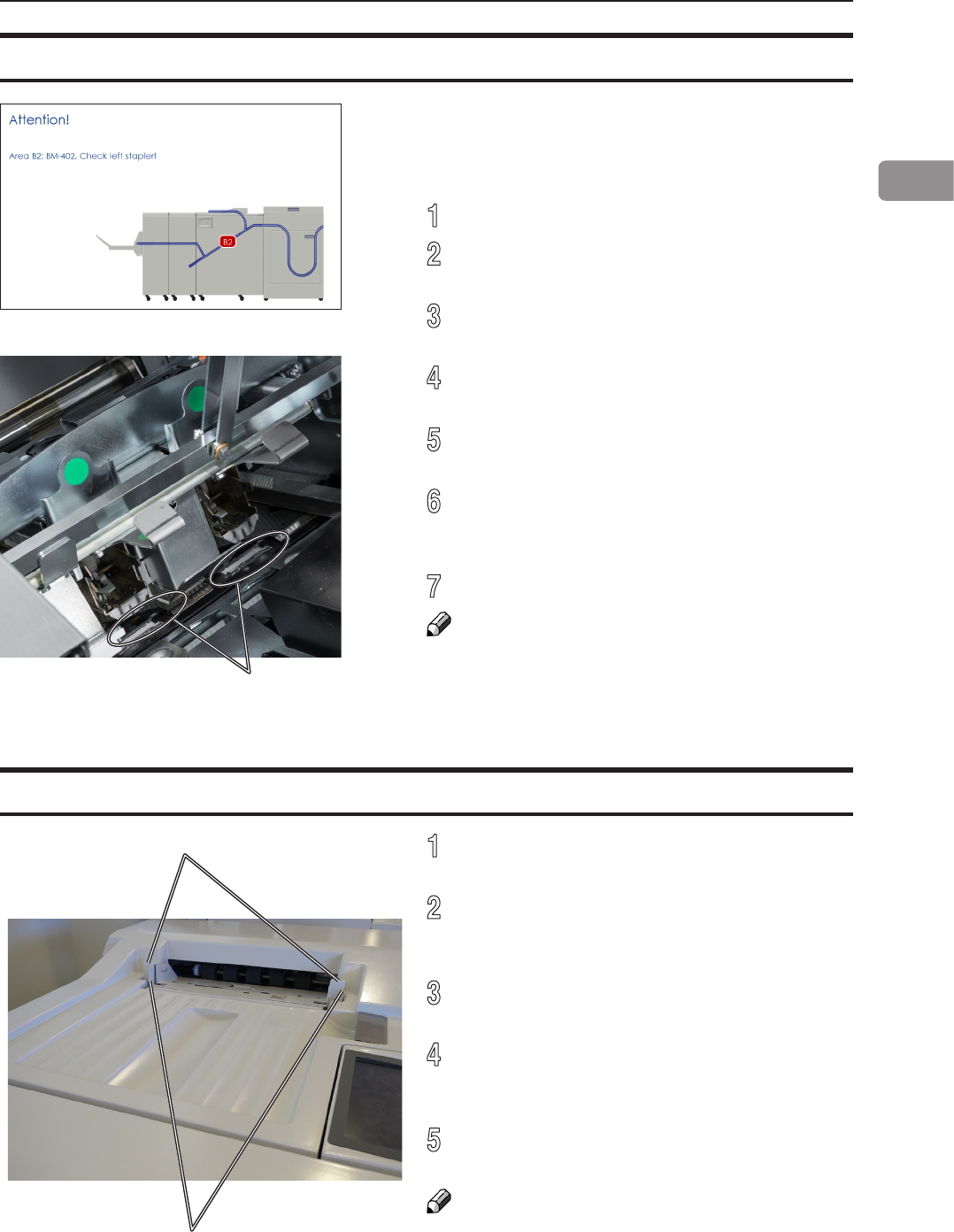 Attention!

Area B2: BM-402, Check left stapler!

B2

1

2

3

4

5

6

7

1

2

3

4

5