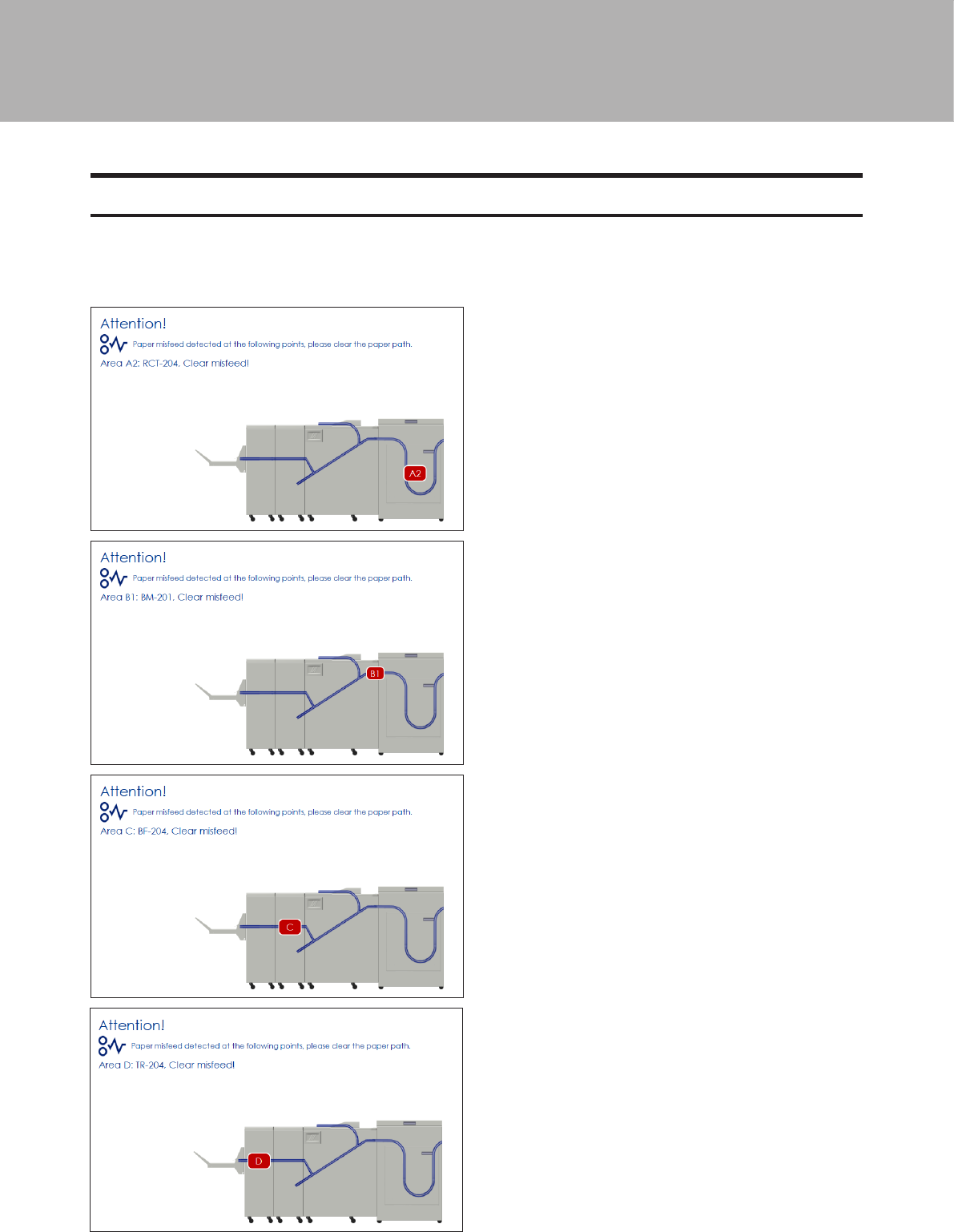 Attention!

Paper misfeed detected at the following points, please clear the paper path.

Area A2: RCT-204. Clear misfeed!

A2

Attention!

Paper misfeed detected at the following points, please clear the paper path.

Area B1: BM-201. Clear misfeed!

B1

Attention!

Paper misfeed detected at the following points, please clear the paper path.

Area C: BF-204. Clear misfeed!

C

Attention!

Paper misfeed detected at the following points, please clear the paper path.

Area D: TR-204. Clear misfeed!

D