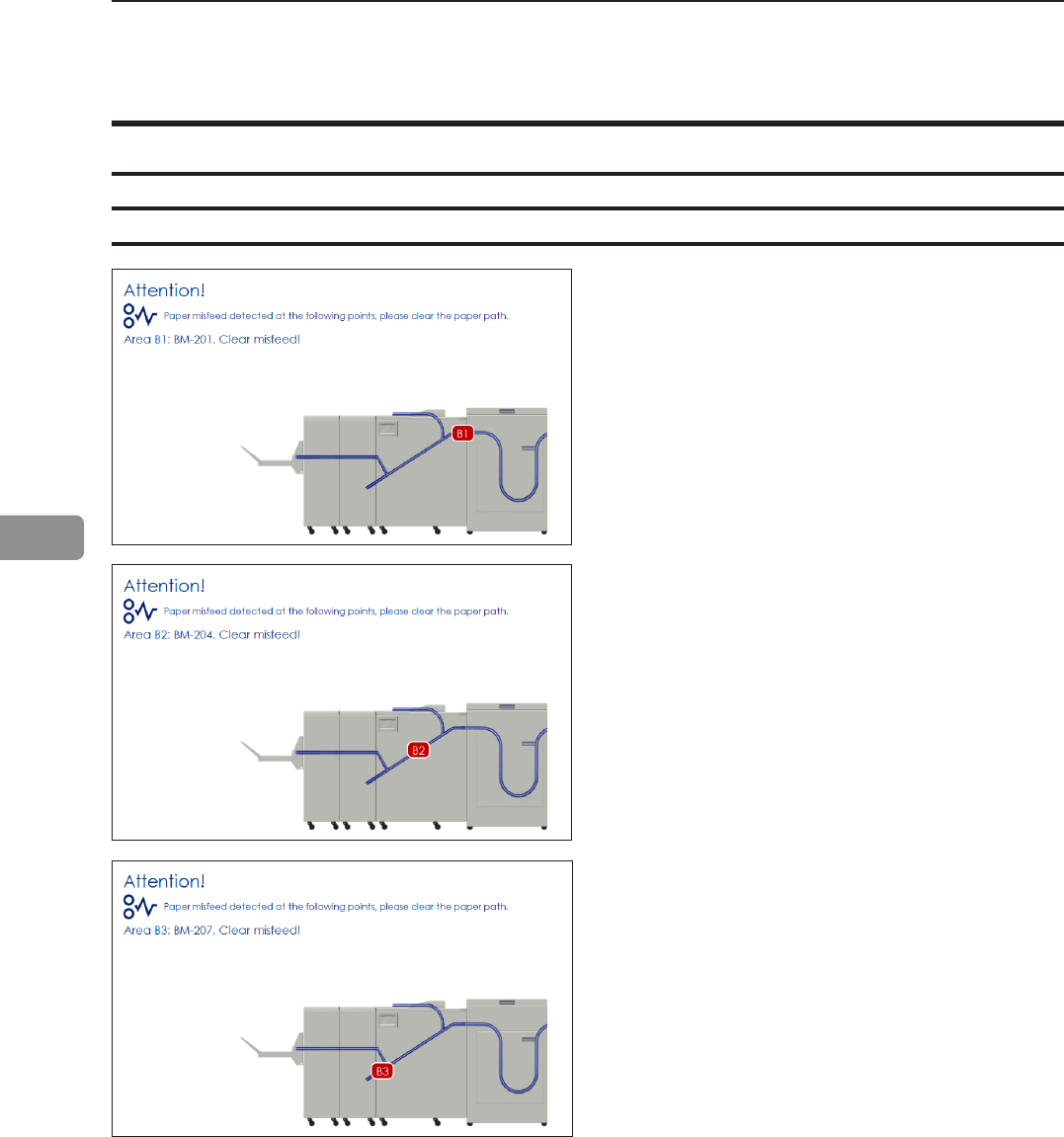 Attention!

Paper misfeed detected at the following points, please clear the paper path.

Area B1: BM-201. Clear misfeed!

B1

Attention!

Paper misfeed detected at the following points, please clear the paper path.

Area B2: BM-204. Clear misfeed!

B2

Attention!

Paper misfeed detected at the following points, please clear the paper path.

Area B3: BM-207. Clear misfeed!

B3