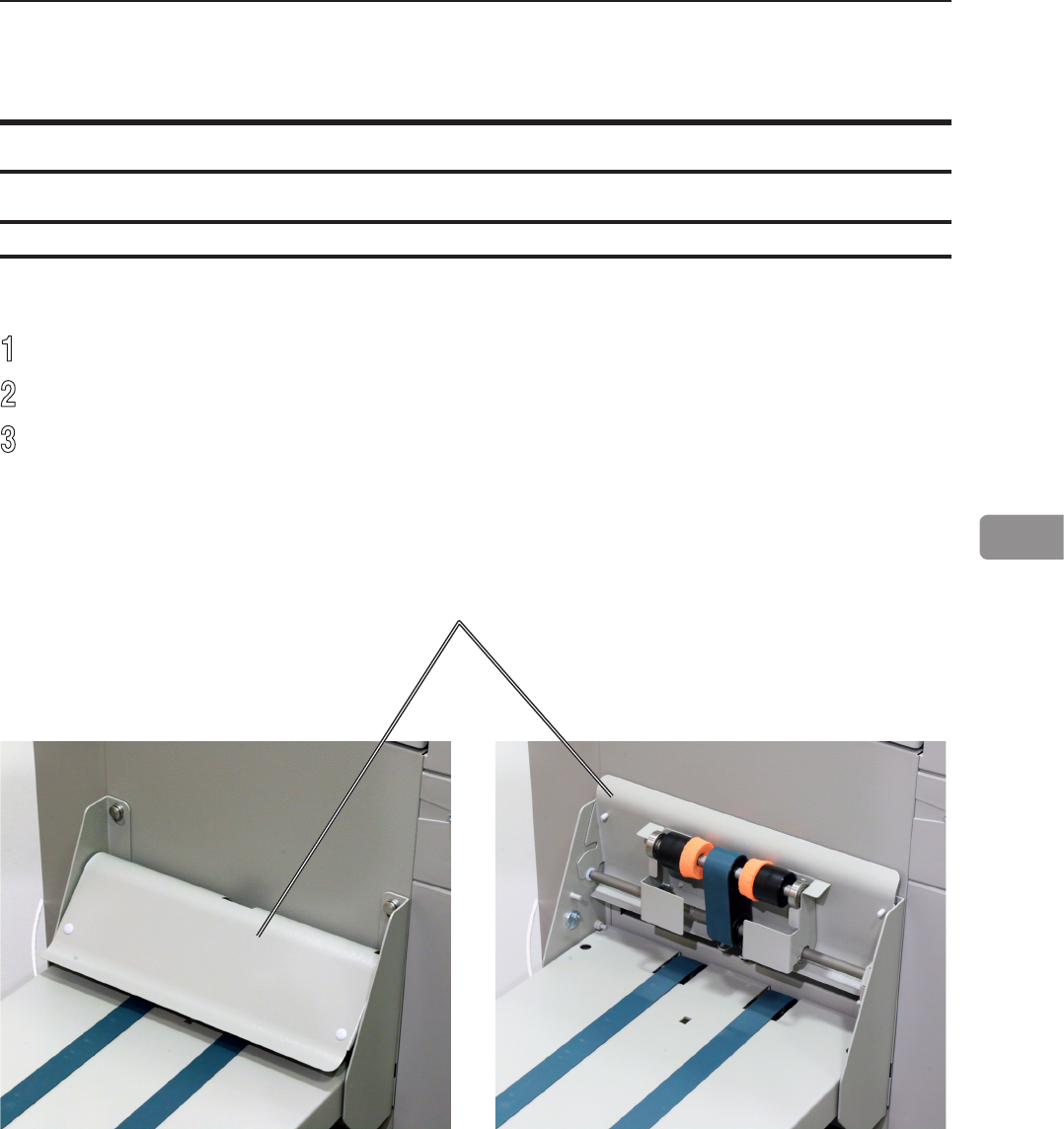 1
2
3