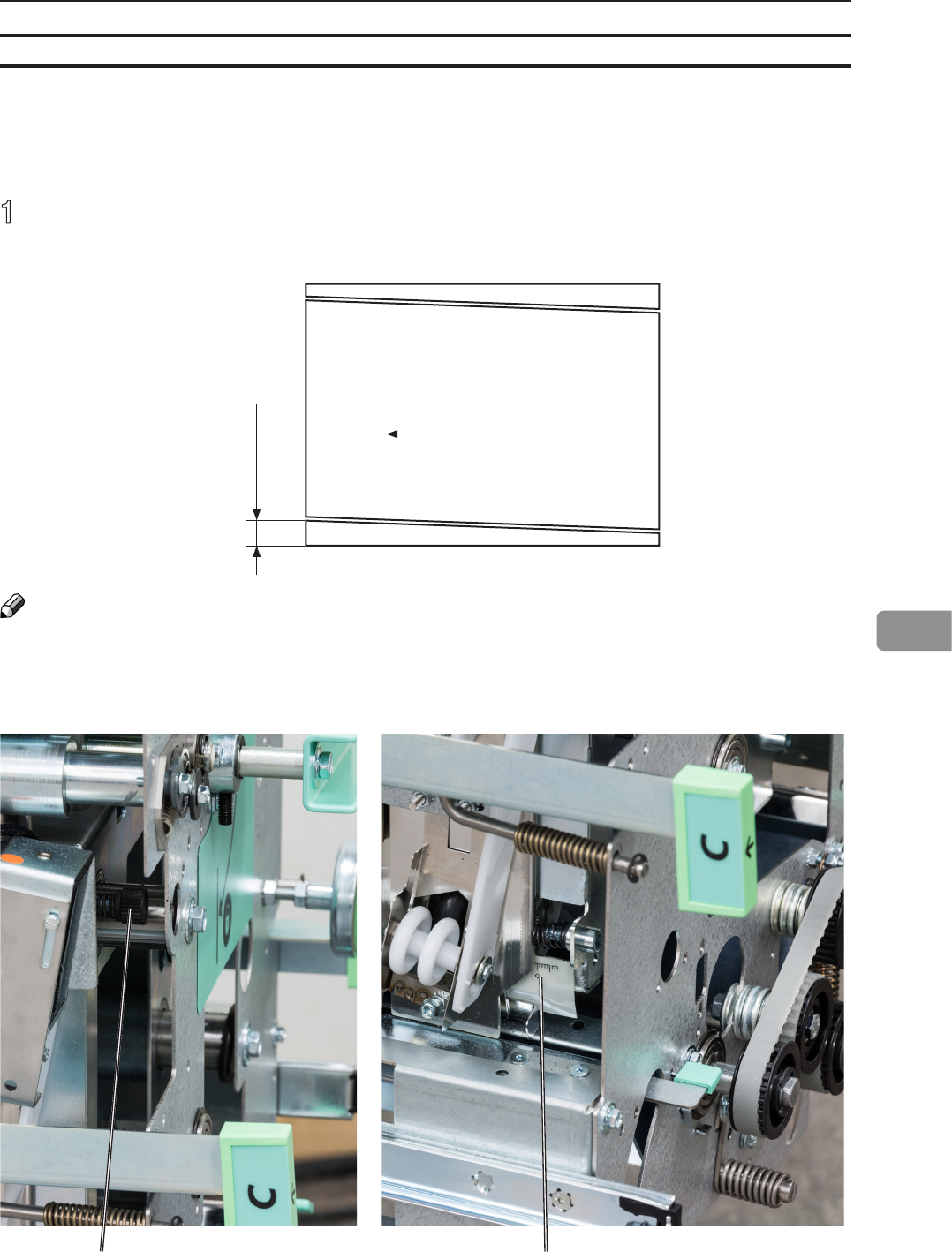 1

C

C