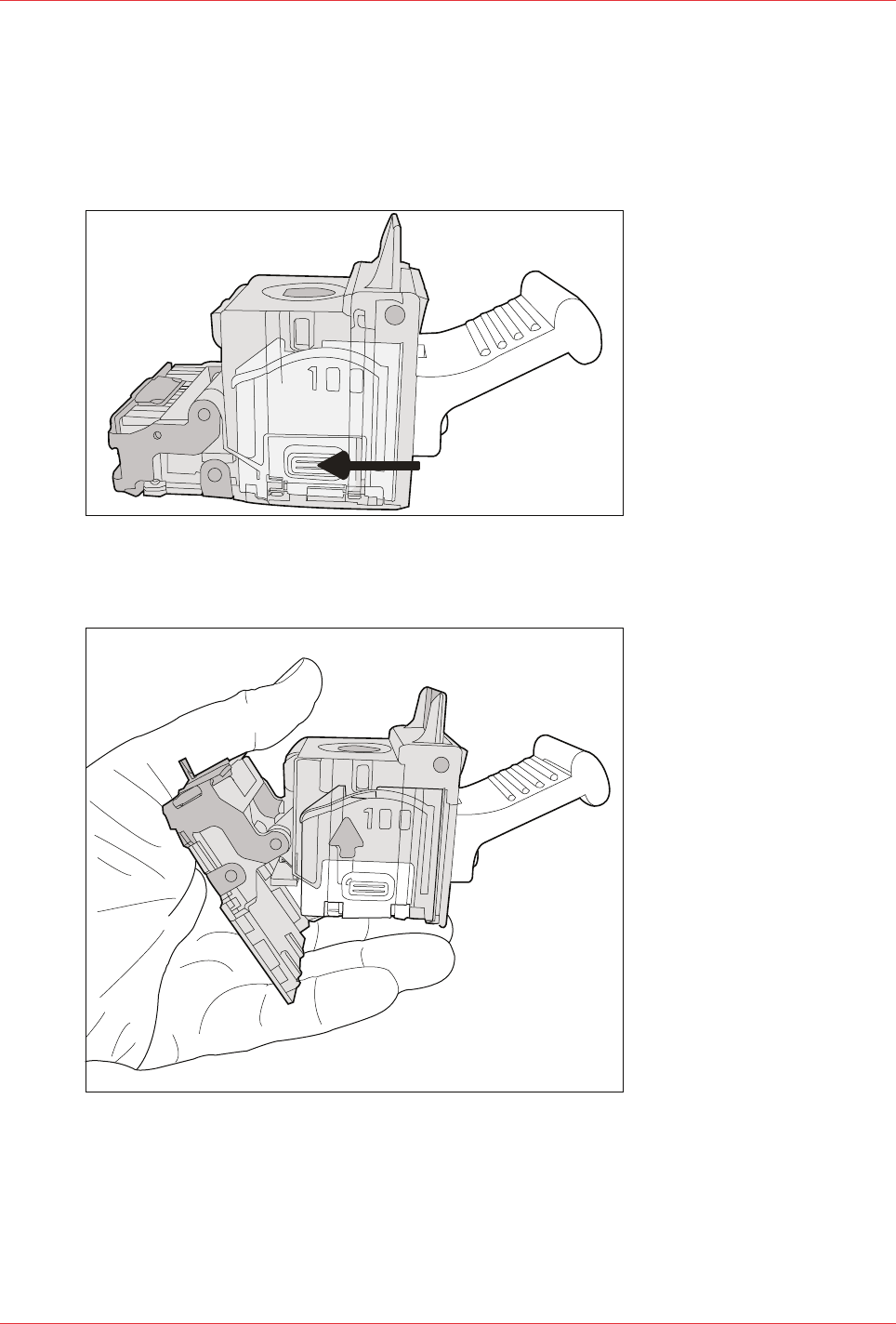 100

100