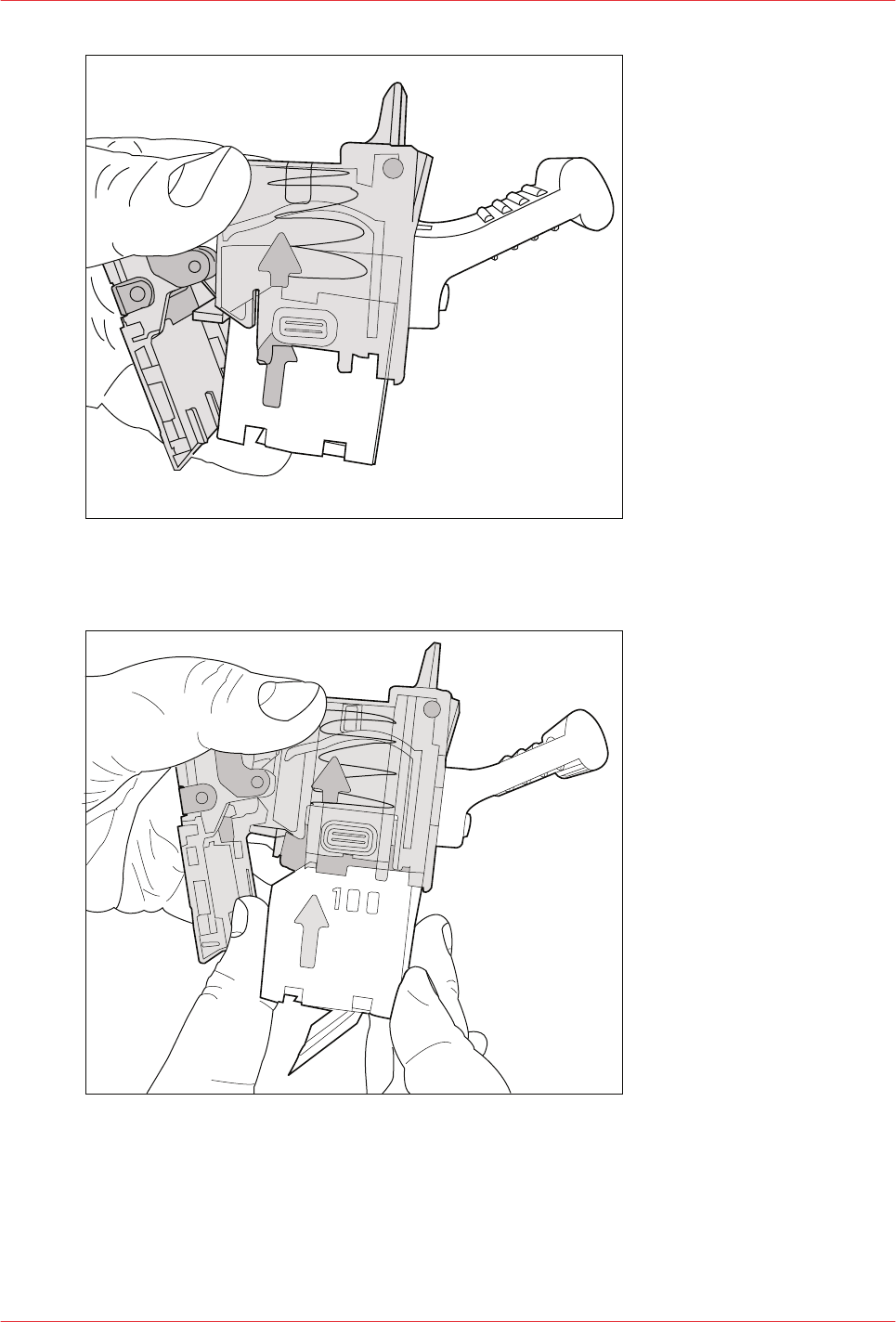 100