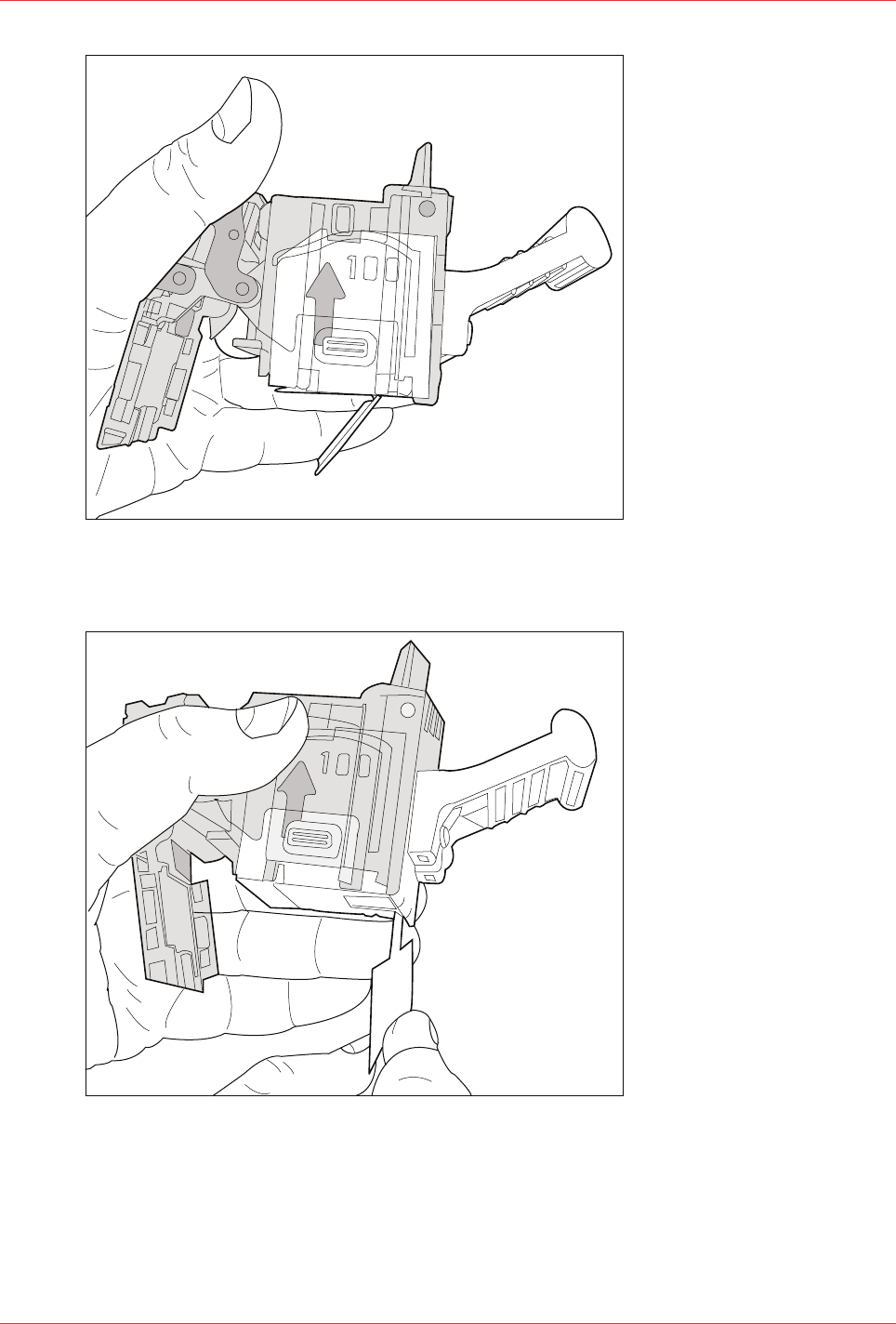 100

100