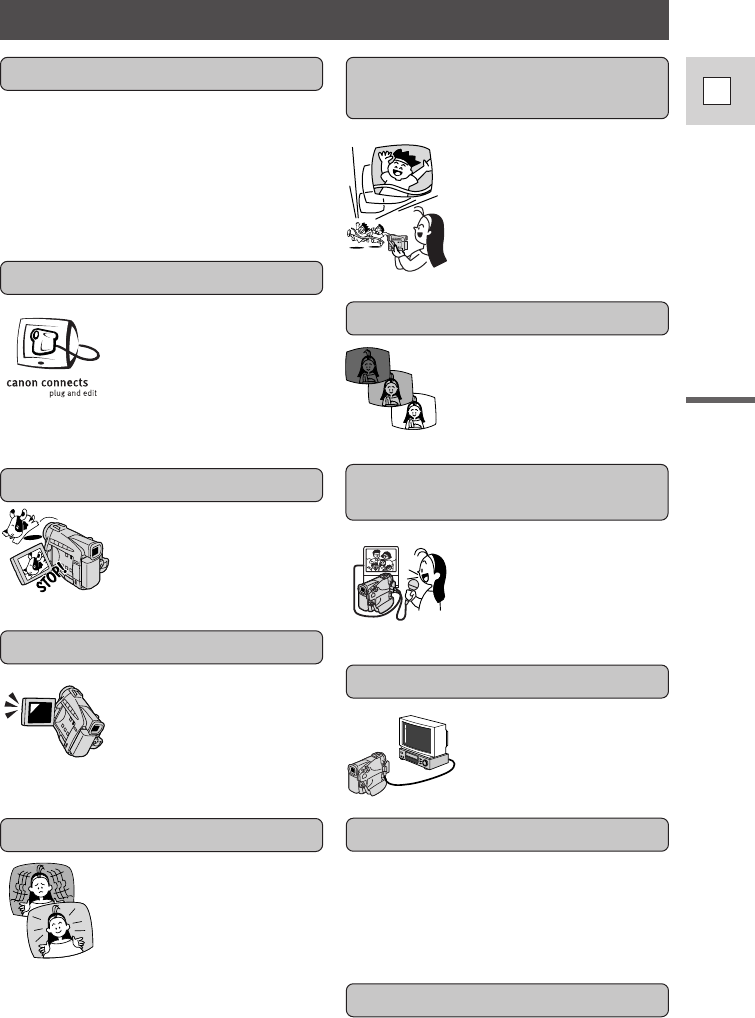 canon connects
plug and edit

STOP