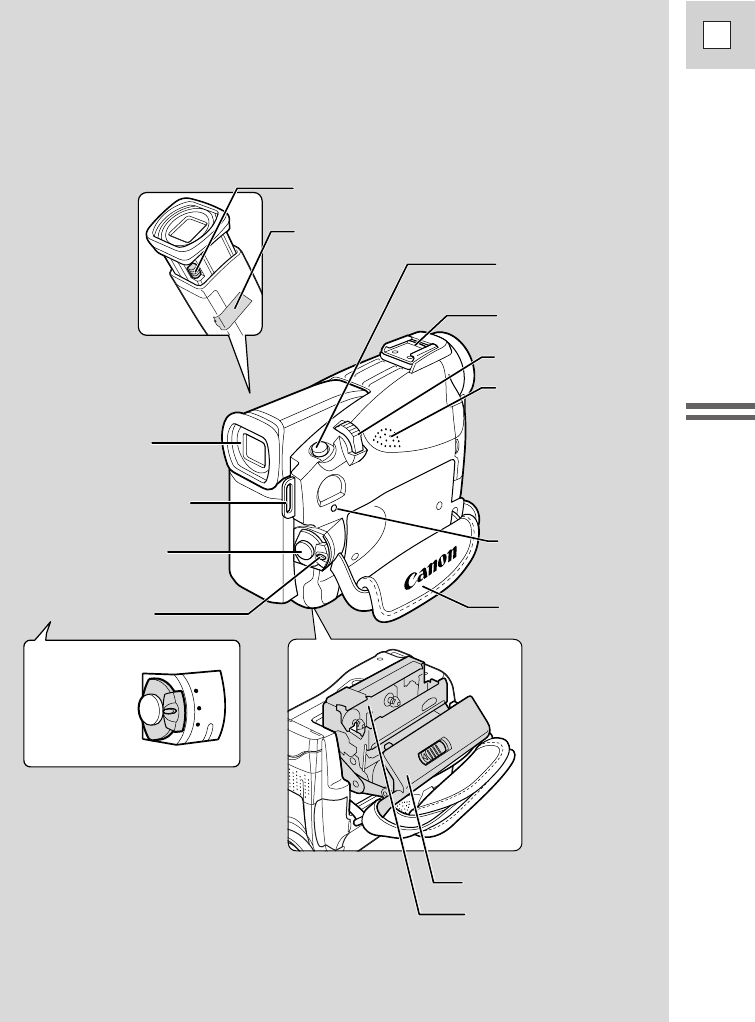 Canon