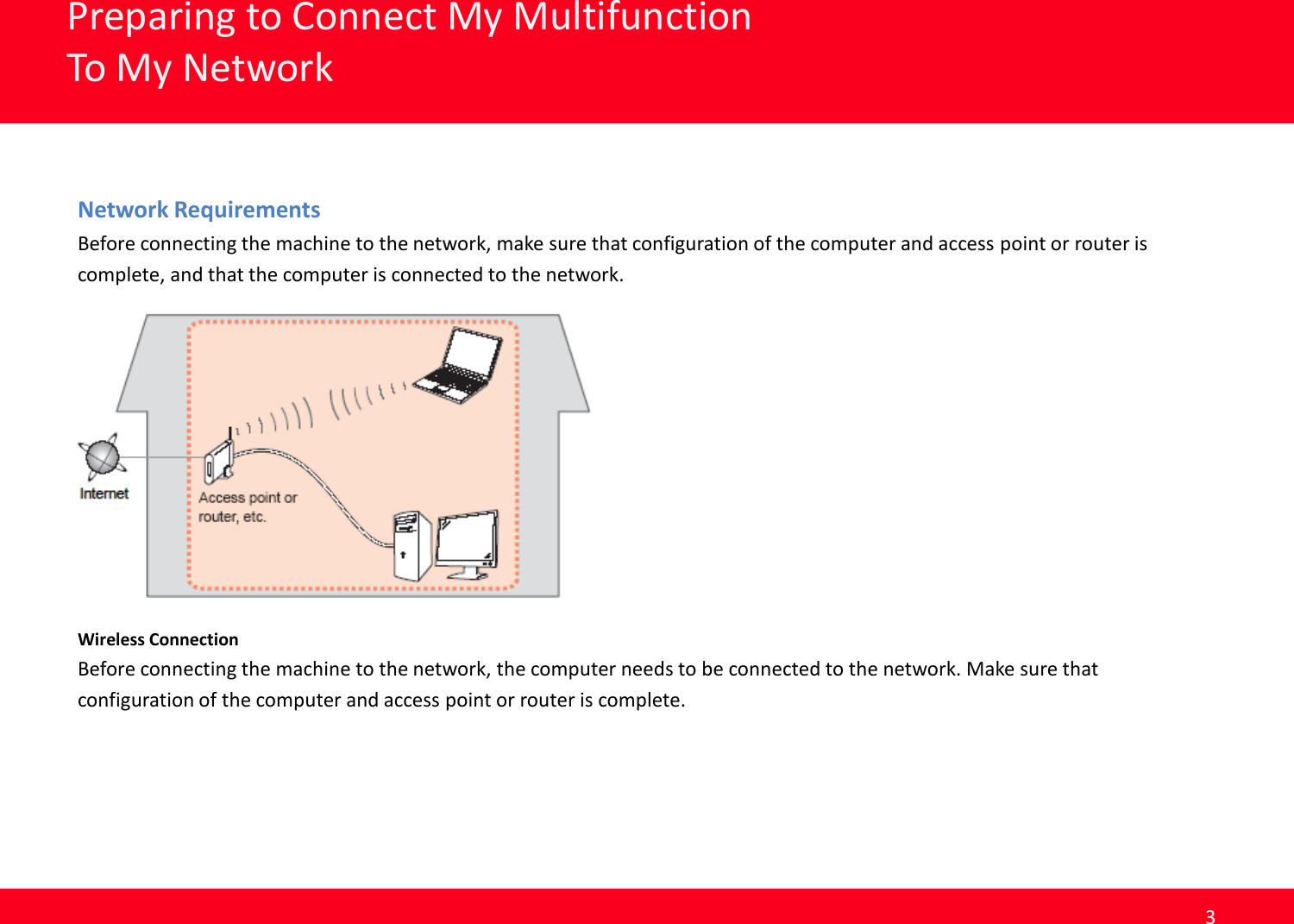 Preparing to Connect My Multifunction
To My Network

Network Requirements

Before connecting the machine to the network, make sure that configuration of the computer and access point or router is complete, and that the computer is connected to the network.

Internet

Access point or router, etc.

Wireless Connection

Before connecting the machine to the network, the computer needs to be connected to the network. Make sure that configuration of the computer and access point or router is complete.

3