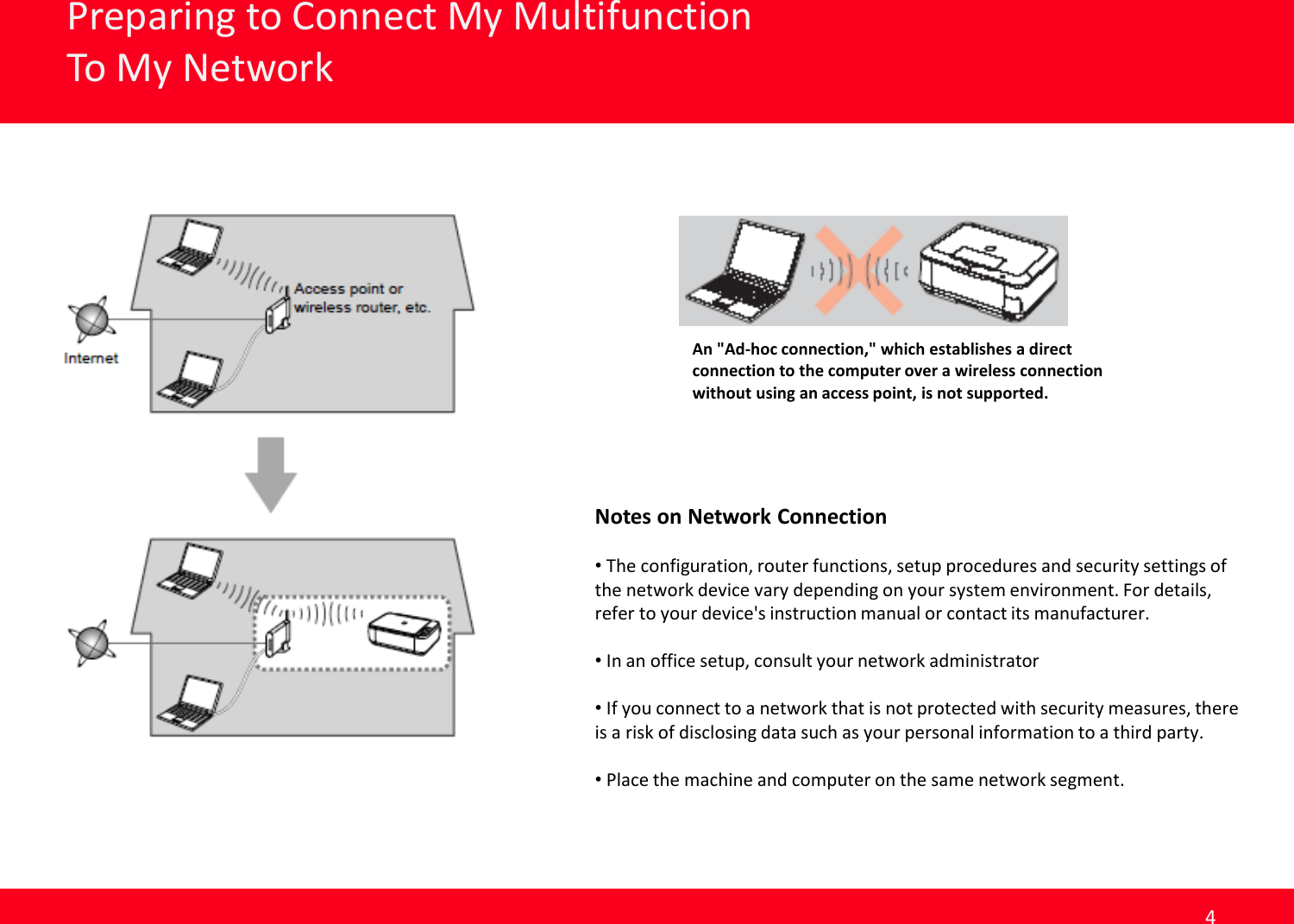 Preparing to Connect My Multifunction
To My Network

Access point or wireless router, etc.

Internet

An "Ad-hoc connection," which establishes a direct connection to the computer over a wireless connection without using an access point, is not supported.

Notes on Network Connection

• The configuration, router functions, setup procedures and security settings of the network device vary depending on your system environment. For details, refer to your device's instruction manual or contact its manufacturer.

• In an office setup, consult your network administrator

• If you connect to a network that is not protected with security measures, there is a risk of disclosing data such as your personal information to a third party.

• Place the machine and computer on the same network segment.

4