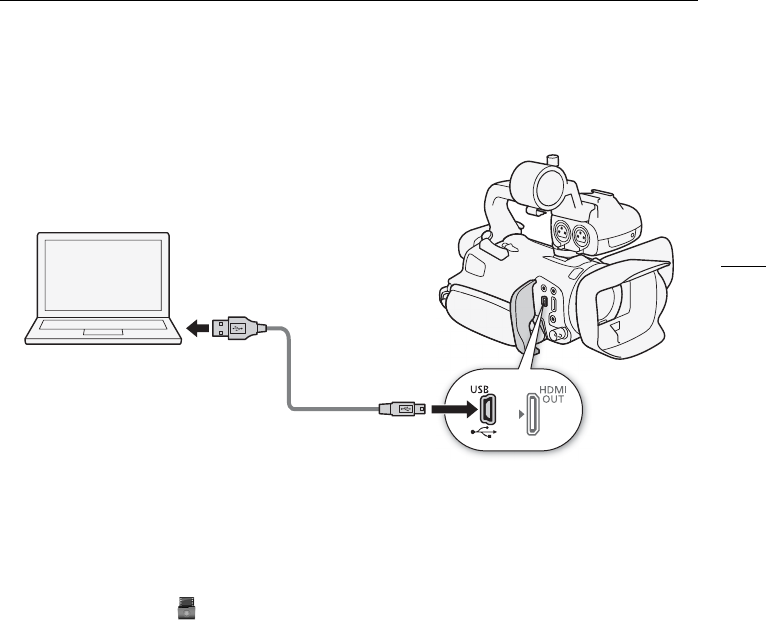 USB
HDMI
OUT