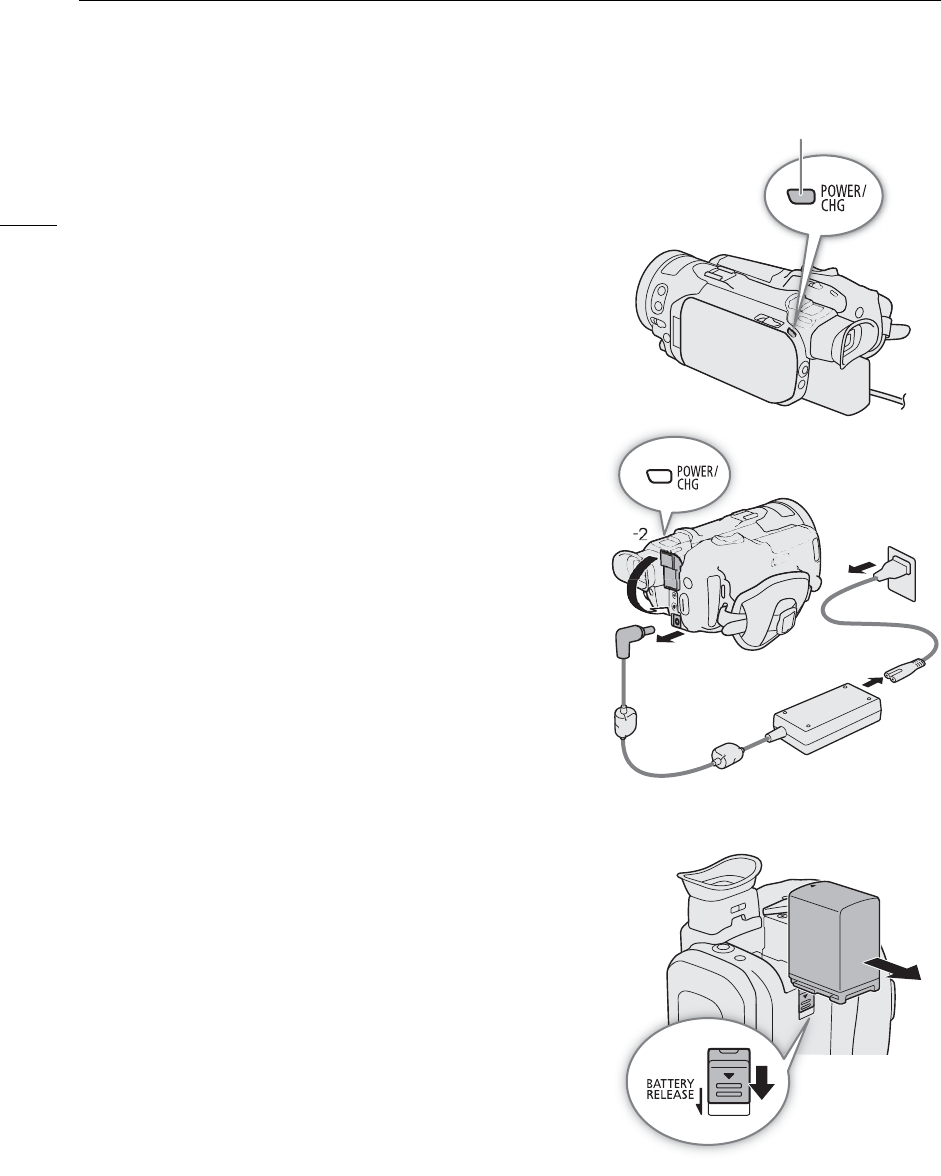 POWER/
CHG

POWER/
CHG

-2

BATTERY
RELEASE