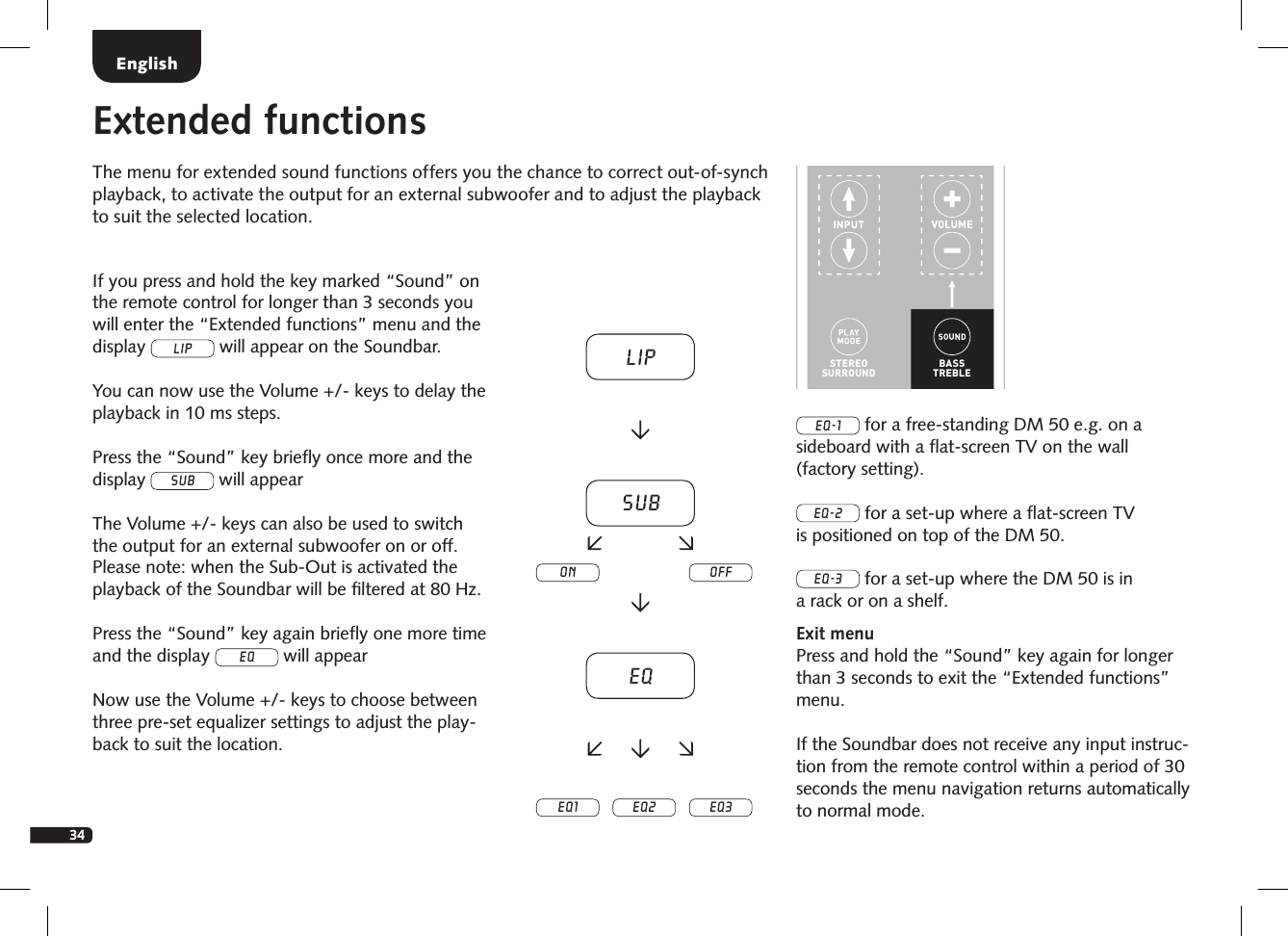 English

Extended functions

The menu for extended sound functions offers you the chance to correct out-of-synch playback, to activate the output for an external subwoofer and to adjust the playback to suit the selected location.

If you press and hold the key marked “Sound” on the remote control for longer than 3 seconds you will enter the “Extended functions” menu and the display LIP will appear on the Soundbar.

You can now use the Volume +/- keys to delay the playback in 10 ms steps.

Press the “Sound” key briefly once more and the display SUB will appear

The Volume +/- keys can also be used to switch the output for an external subwoofer on or off. Please note: when the Sub-Out is activated the playback of the Soundbar will be filtered at 80 Hz.

Press the “Sound” key again briefly one more time and the display EQ will appear

Now use the Volume +/- keys to choose between three pre-set equalizer settings to adjust the playback to suit the location.

LIP

SUB

ON

OFF

EQ

EQ1

EQ2

EQ3

INPUT

VOLUME

PLAY MODE

STEREO SURROUND

SOUND

BASS TREBLE

EQ-1 for a free-standing DM 50 e.g. on a sideboard with a flat-screen TV on the wall (factory setting).

EQ-2 for a set-up where a flat-screen TV is positioned on top of the DM 50.

EQ-3 for a set-up where the DM 50 is in a rack or on a shelf.

Exit menu
Press and hold the “Sound” key again for longer than 3 seconds to exit the “Extended functions” menu.

If the Soundbar does not receive any input instruction from the remote control within a period of 30 seconds the menu navigation returns automatically to normal mode.

34