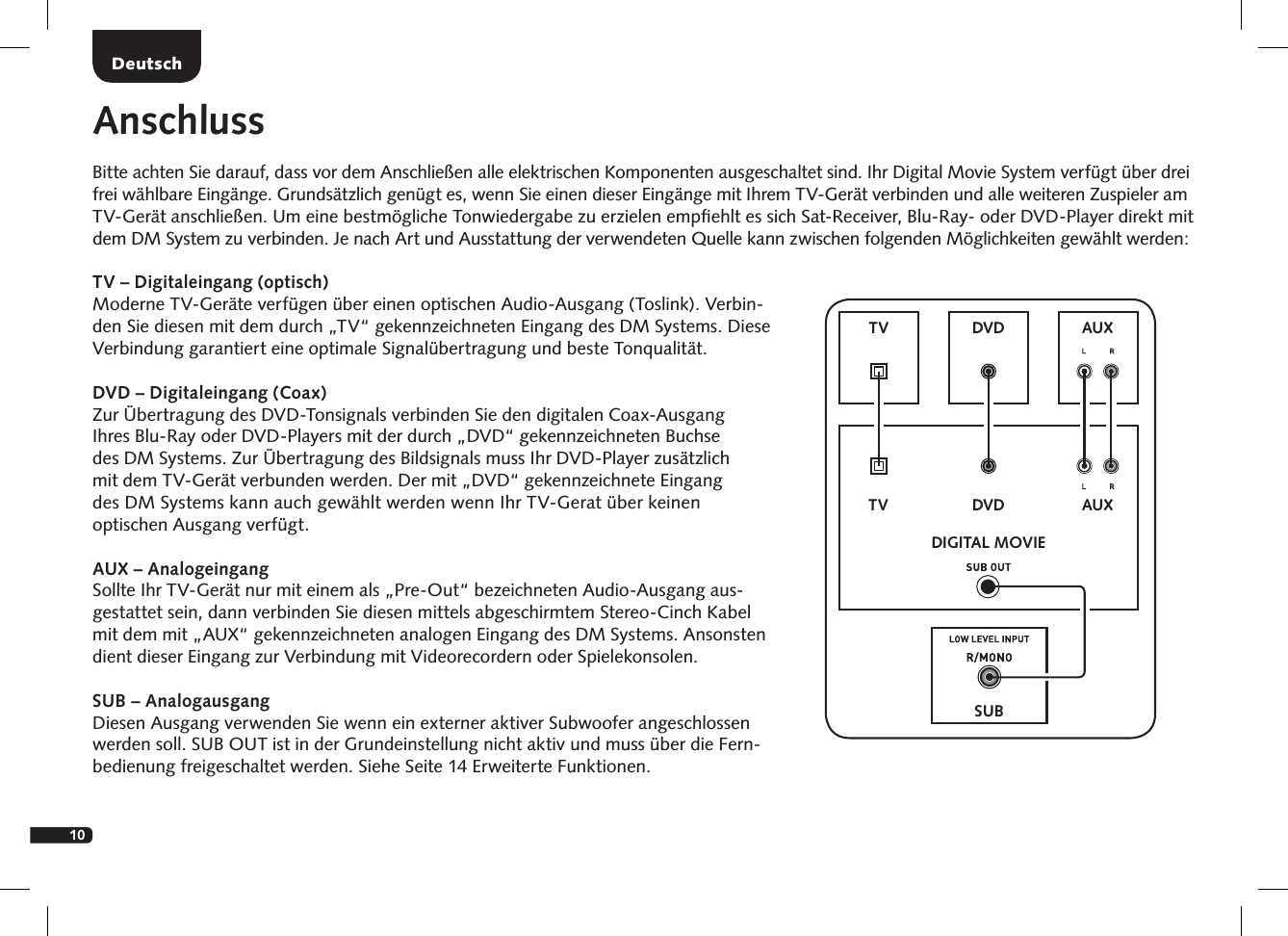 Deutsch

Anschluss

Bitte achten Sie darauf, dass vor dem Anschließen alle elektrischen Komponenten ausgeschaltet sind. Ihr Digital Movie System verfügt über drei frei wählbare Eingänge. Grundsätzlich genügt es, wenn Sie einen dieser Eingänge mit Ihrem TV-Gerät verbinden und alle weiteren Zuspieler am TV-Gerät anschließen. Um eine bestmögliche Tonwiedergabe zu erzielen empfiehlt es sich Sat-Receiver, Blu-Ray- oder DVD-Player direkt mit dem DM System zu verbinden. Je nach Art und Ausstattung der verwendeten Quelle kann zwischen folgenden Möglichkeiten gewählt werden:

TV – Digitaleingang (optisch)
Moderne TV-Geräte verfügen über einen optischen Audio-Ausgang (Toslink). Verbinden Sie diesen mit dem durch „TV“ gekennzeichneten Eingang des DM Systems. Diese Verbindung garantiert eine optimale Signalübertragung und beste Tonqualität.

DVD – Digitaleingang (Coax)
Zur Übertragung des DVD-Tonsignals verbinden Sie den digitalen Coax-Ausgang Ihres Blu-Ray oder DVD-Players mit der durch „DVD“ gekennzeichneten Buchse des DM Systems. Zur Übertragung des Bildsignals muss Ihr DVD-Player zusätzlich mit dem TV-Gerät verbunden werden. Der mit „DVD“ gekennzeichnete Eingang des DM Systems kann auch gewählt werden wenn Ihr TV-Gerat über keinen optischen Ausgang verfügt.

AUX – Analogeingang
Sollte Ihr TV-Gerät nur mit einem als „Pre-Out“ bezeichneten Audio-Ausgang ausgestattet sein, dann verbinden Sie diesen mittels abgeschirmtem Stereo-Cinch Kabel mit dem mit „AUX“ gekennzeichneten analogen Eingang des DM Systems. Ansonsten dient dieser Eingang zur Verbindung mit Videorecordern oder Spielekonsolen.

SUB – Analogausgang
Diesen Ausgang verwenden Sie wenn ein externer aktiver Subwoofer angeschlossen werden soll. SUB OUT ist in der Grundeinstellung nicht aktiv und muss über die Fernbedienung freigeschaltet werden. Siehe Seite 14 Erweiterte Funktionen.

TV
DVD
AUX
L R
L R
TV
DVD
AUX
DIGITAL MOVIE
SUB OUT
LOW LEVEL INPUT
R/MONO
SUB

10