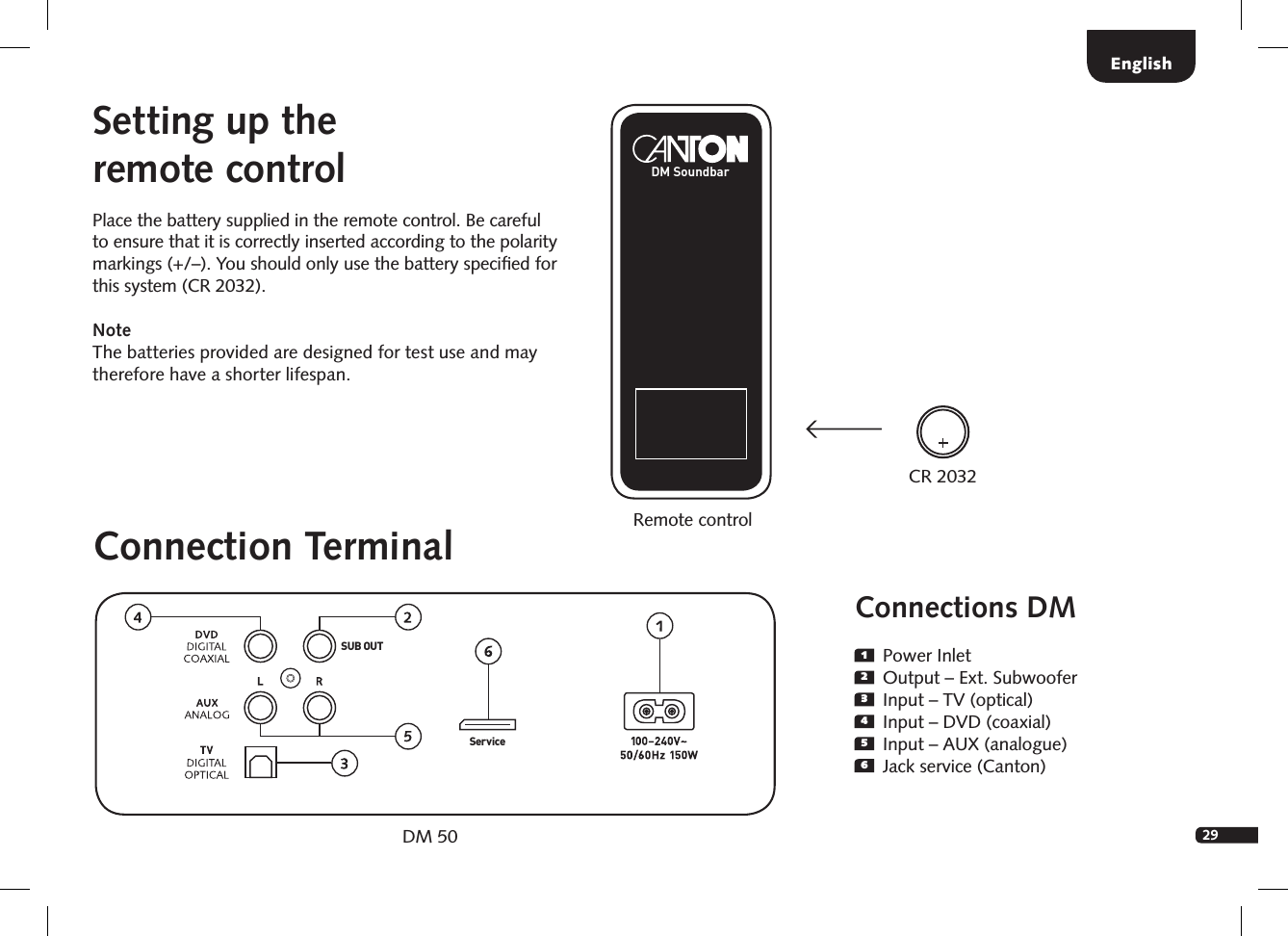 English

Setting up the remote control

Place the battery supplied in the remote control. Be careful to ensure that it is correctly inserted according to the polarity markings (+/–). You should only use the battery specified for this system (CR 2032).

Note
The batteries provided are designed for test use and may therefore have a shorter lifespan.

CANTON
DM Soundbar

+
CR 2032

Remote control

Connection Terminal

4
DVD
DIGITAL
COAXIAL
2
SUB OUT
L R
AUX
ANALOG
5
TV
DIGITAL
OPTICAL
3
6
Service
1
100–240V~
50/60Hz 150W

DM 50

Connections DM

1 Power Inlet
2 Output – Ext. Subwoofer
3 Input – TV (optical)
4 Input – DVD (coaxial)
5 Input – AUX (analogue)
6 Jack service (Canton)

29