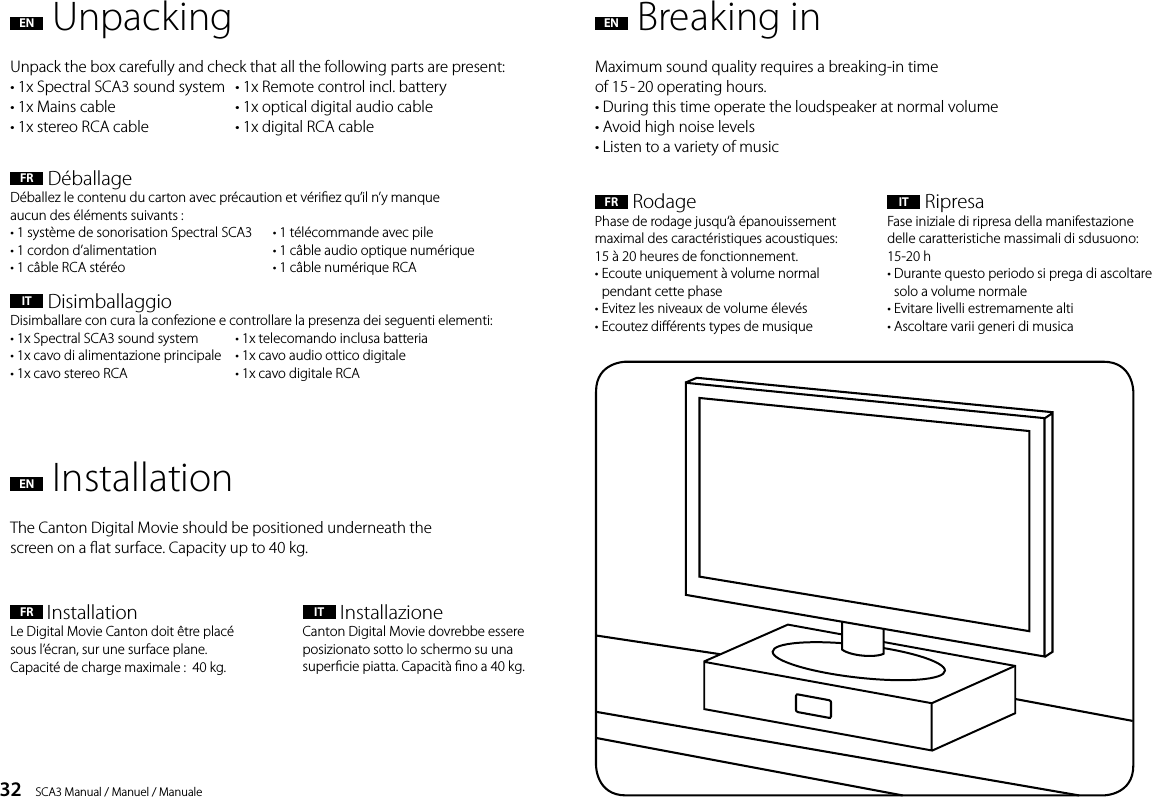 EN Unpacking

Unpack the box carefully and check that all the following parts are present:
• 1x Spectral SCA3 sound system
• 1x Mains cable
• 1x stereo RCA cable
• 1x Remote control incl. battery
• 1x optical digital audio cable
• 1x digital RCA cable

FR Déballage
Déballez le contenu du carton avec précaution et vérifiez qu'il n'y manque aucun des éléments suivants :
• 1 système de sonorisation Spectral SCA3
• 1 cordon d'alimentation
• 1 câble RCA stéréo
• 1 télécommande avec pile
• 1 câble audio optique numérique
• 1 câble numérique RCA

IT Disimballaggio
Disimballare con cura la confezione e controllare la presenza dei seguenti elementi:
• 1x Spectral SCA3 sound system
• 1x cavo di alimentazione principale
• 1x cavo stereo RCA
• 1x telecomando inclusa batteria
• 1x cavo audio ottico digitale
• 1x cavo digitale RCA

EN Installation

The Canton Digital Movie should be positioned underneath the screen on a flat surface. Capacity up to 40 kg.

FR Installation
Le Digital Movie Canton doit être placé sous l'écran, sur une surface plane. Capacité de charge maximale : 40 kg.

IT Installazione
Canton Digital Movie dovrebbe essere posizionato sotto lo schermo su una superficie piatta. Capacità fino a 40 kg.

32 SCA3 Manual / Manuel / Manuale

EN Breaking in

Maximum sound quality requires a breaking-in time of 15 - 20 operating hours.
• During this time operate the loudspeaker at normal volume
• Avoid high noise levels
• Listen to a variety of music

FR Rodage
Phase de rodage jusqu'à épanouissement maximal des caractéristiques acoustiques: 15 à 20 heures de fonctionnement.
• Ecoute uniquement à volume normal pendant cette phase
• Evitez les niveaux de volume élevés
• Ecoutez différents types de musique

IT Ripresa
Fase iniziale di ripresa della manifestazione delle caratteristiche massimali di sdusuono: 15-20 h
• Durante questo periodo si prega di ascoltare solo a volume normale
• Evitare livelli estremamente alti
• Ascoltare varii generi di musica