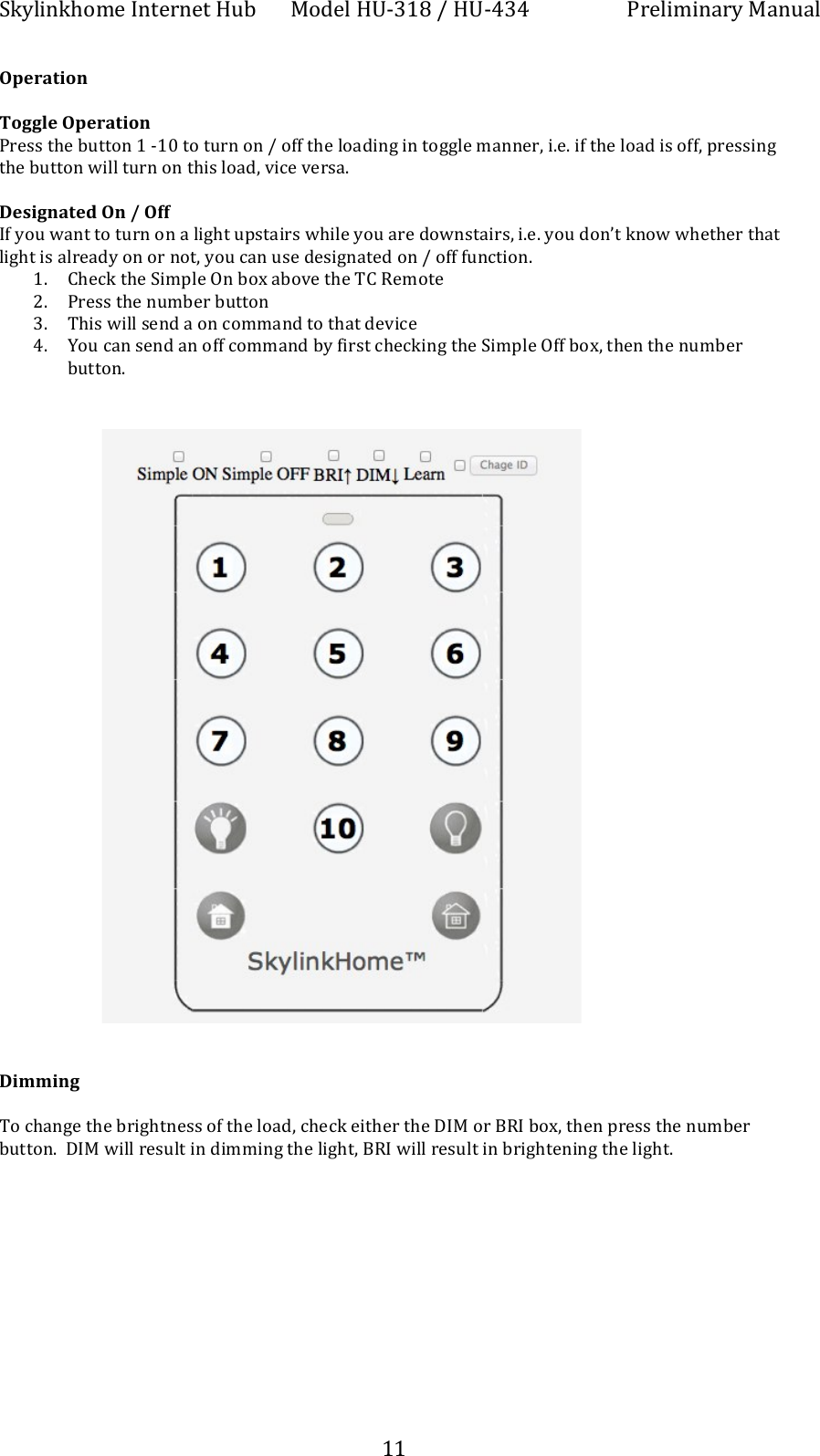 Skylinkhome Internet Hub Model HU-318 / HU-434 Preliminary Manual

Operation

Toggle Operation
Press the button 1 -10 to turn on / off the loading in toggle manner, i.e. if the load is off, pressing the button will turn on this load, vice versa.

Designated On / Off
If you want to turn on a light upstairs while you are downstairs, i.e. you don't know whether that light is already on or not, you can use designated on / off function.
1. Check the Simple On box above the TC Remote
2. Press the number button
3. This will send a on command to that device
4. You can send an off command by first checking the Simple Off box, then the number button.

Simple ON Simple OFF BRI↑ DIM↓ Learn Chage ID

1 2 3
4 5 6
7 8 9
10

SkylinkHome™

Dimming

To change the brightness of the load, check either the DIM or BRI box, then press the number button. DIM will result in dimming the light, BRI will result in brightening the light.

11