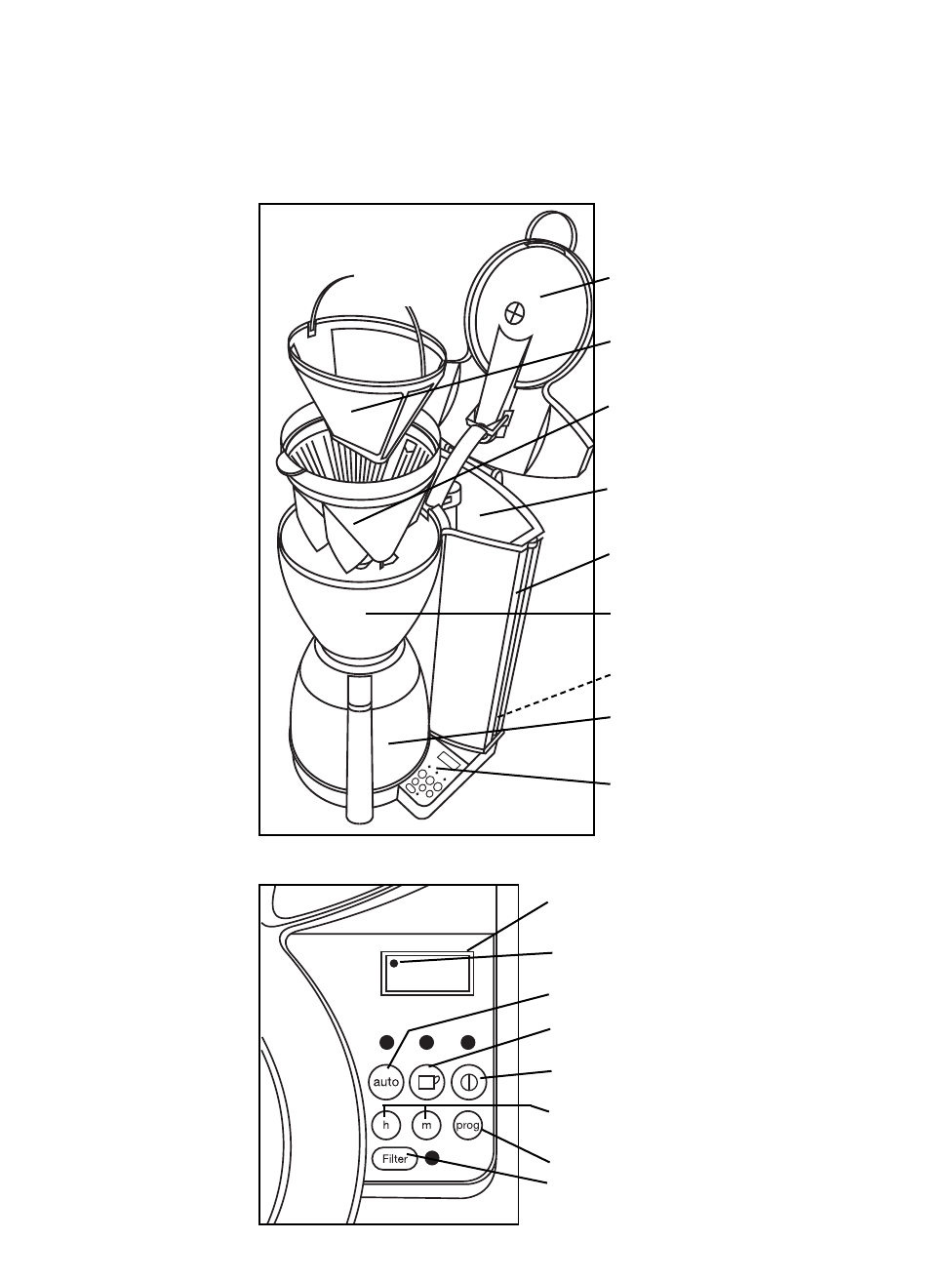 auto
h
m
prog
Filter