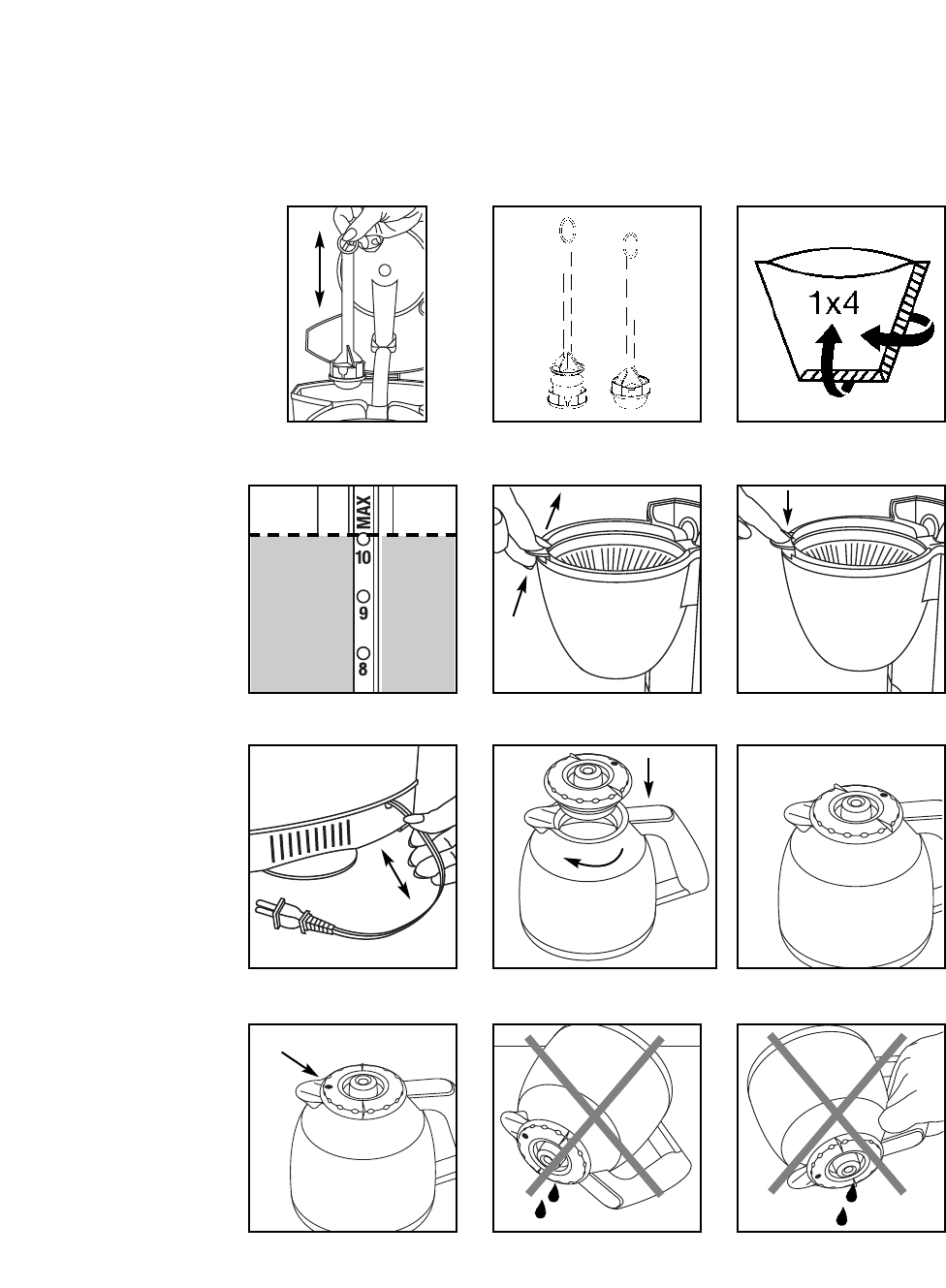 1x4

MAX
10
9
8