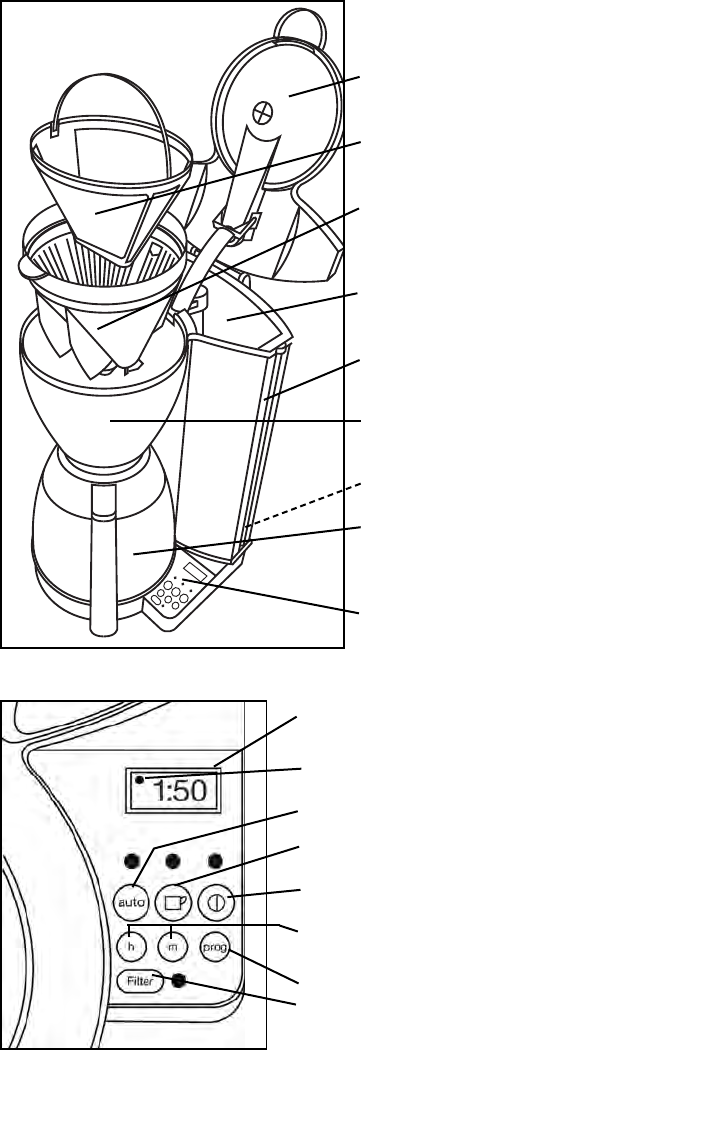 1:50

auto

h

m

prog

Filter