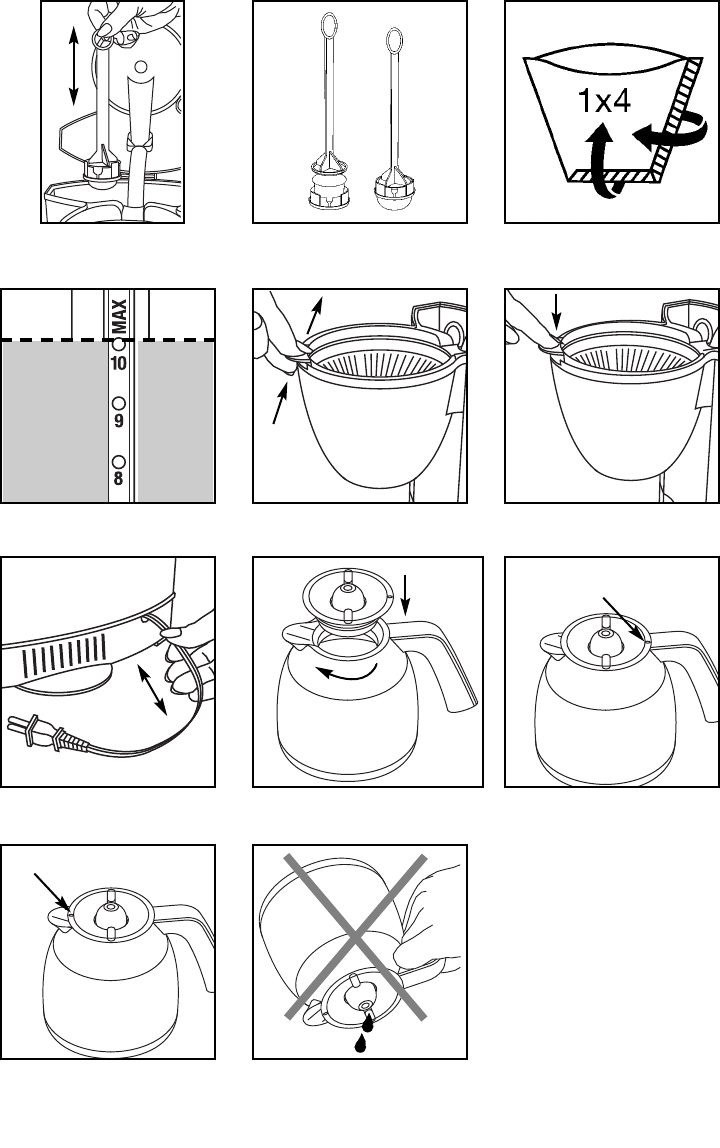 1x4

MAX
10
9
8