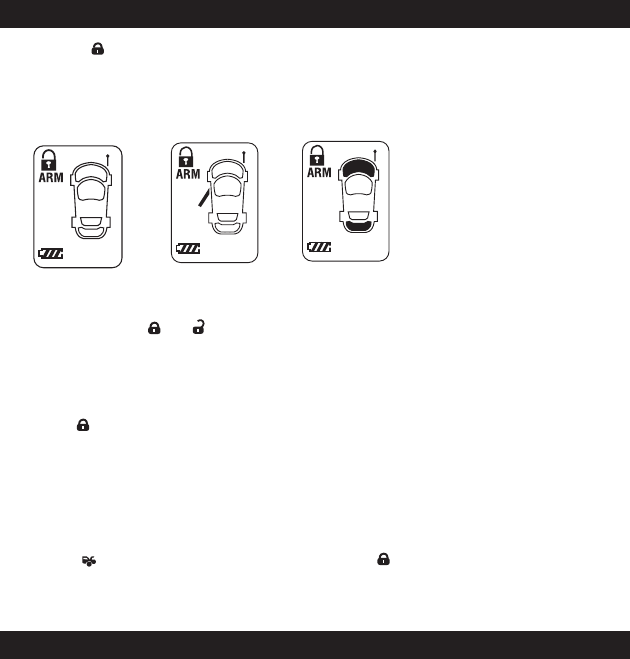 ARM

ARM

ARM