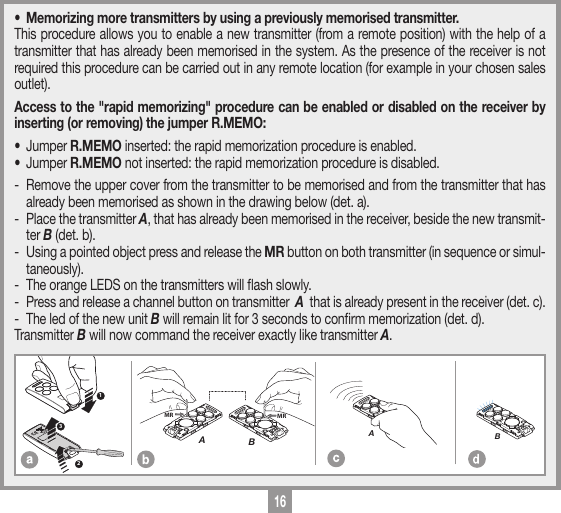 • Memorizing more transmitters by using a previously memorised transmitter.
This procedure allows you to enable a new transmitter (from a remote position) with the help of a transmitter that has already been memorised in the system. As the presence of the receiver is not required this procedure can be carried out in any remote location (for example in your chosen sales outlet).

Access to the "rapid memorizing" procedure can be enabled or disabled on the receiver by inserting (or removing) the jumper R.MEMO:

• Jumper R.MEMO inserted: the rapid memorization procedure is enabled.
• Jumper R.MEMO not inserted: the rapid memorization procedure is disabled.

- Remove the upper cover from the transmitter to be memorised and from the transmitter that has already been memorised as shown in the drawing below (det. a).
- Place the transmitter A, that has already been memorised in the receiver, beside the new transmitter B (det. b).
- Using a pointed object press and release the MR button on both transmitter (in sequence or simultaneously).
- The orange LEDS on the transmitters will flash slowly.
- Press and release a channel button on transmitter A that is already present in the receiver (det. c).
- The led of the new unit B will remain lit for 3 seconds to confirm memorization (det. d).
Transmitter B will now command the receiver exactly like transmitter A.

1
3
2
a
MR
MR
A
B
b
A
c
B
d

16