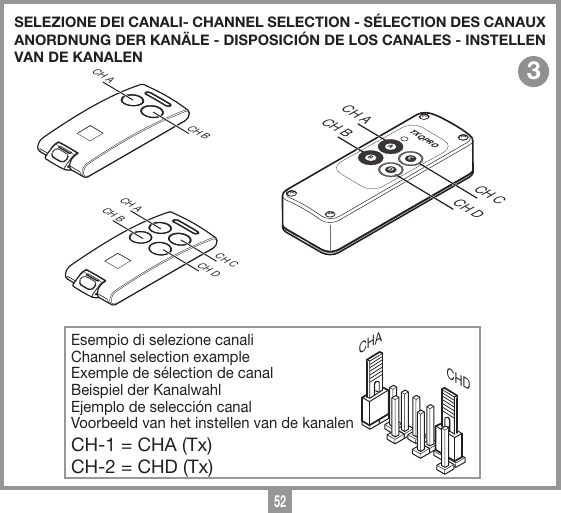 SELEZIONE DEI CANALI- CHANNEL SELECTION - SÉLECTION DES CANAUX ANORDNUNG DER KANÄLE - DISPOSICIÓN DE LOS CANALES - INSTELLEN VAN DE KANALEN

3

CH A
CH B

CH A
CH B
CH C
CH D

CH A
CH B
TXQPRO
A
B
C
D
CH C
CH D

Esempio di selezione canali
Channel selection example
Exemple de sélection de canal
Beispiel der Kanalwahl
Ejemplo de selección canal
Voorbeeld van het instellen van de kanalen
CH-1 = CHA (Tx)
CH-2 = CHD (Tx)

CHA
CHD

52