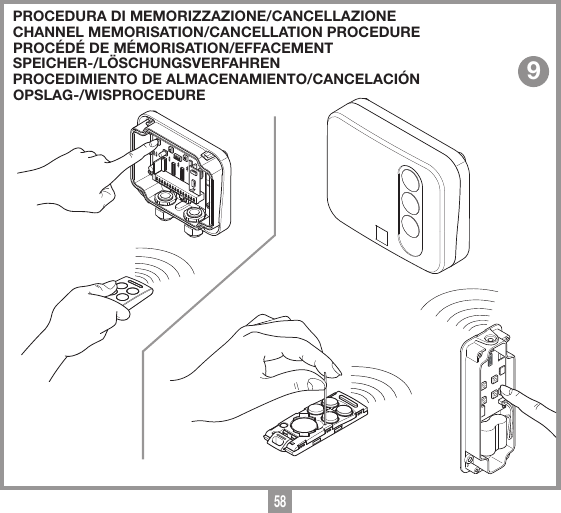 PROCEDURA DI MEMORIZZAZIONE/CANCELLAZIONE
CHANNEL MEMORISATION/CANCELLATION PROCEDURE
PROCÉDÉ DE MÉMORISATION/EFFACEMENT
SPEICHER-/LÖSCHUNGSVERFAHREN
PROCEDIMIENTO DE ALMACENAMIENTO/CANCELACIÓN
OPSLAG-/WISPROCEDURE

9

58