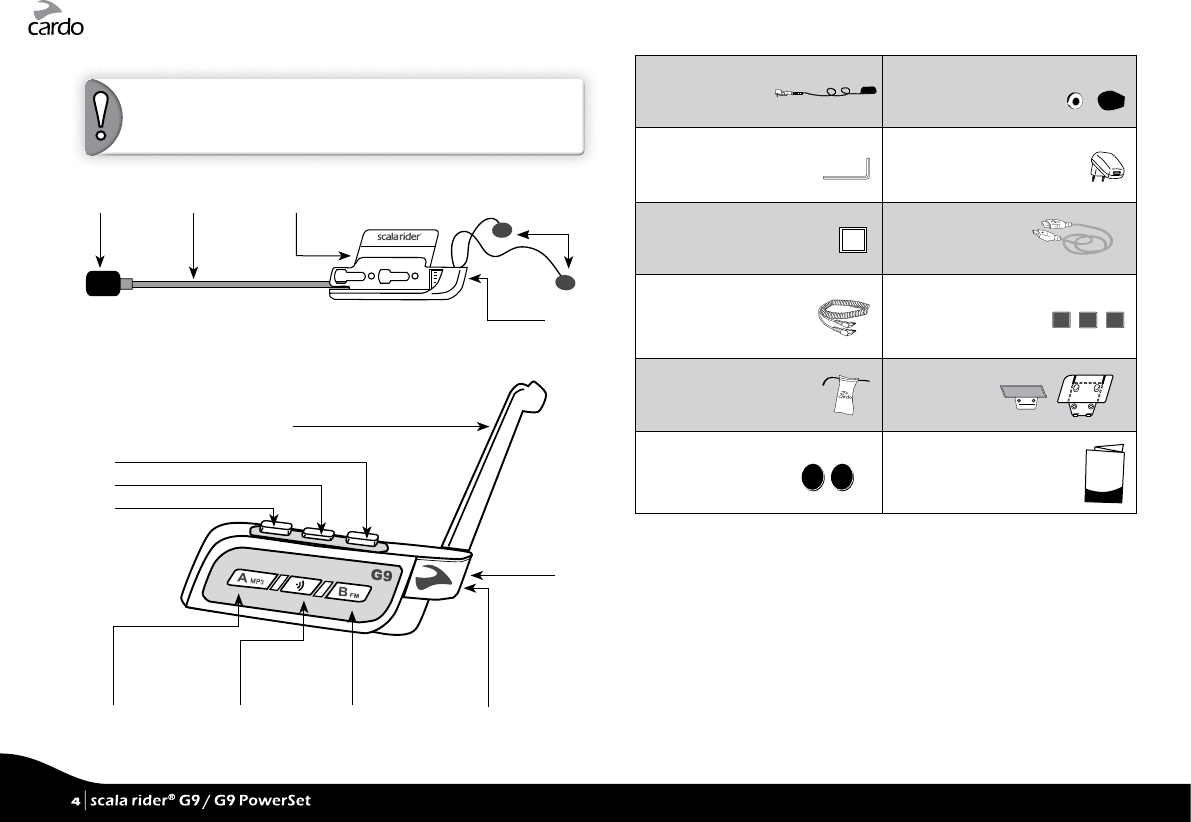 cardo

scala rider

A MP3

B FM

G9

4 | scala rider® G9 / G9 PowerSet