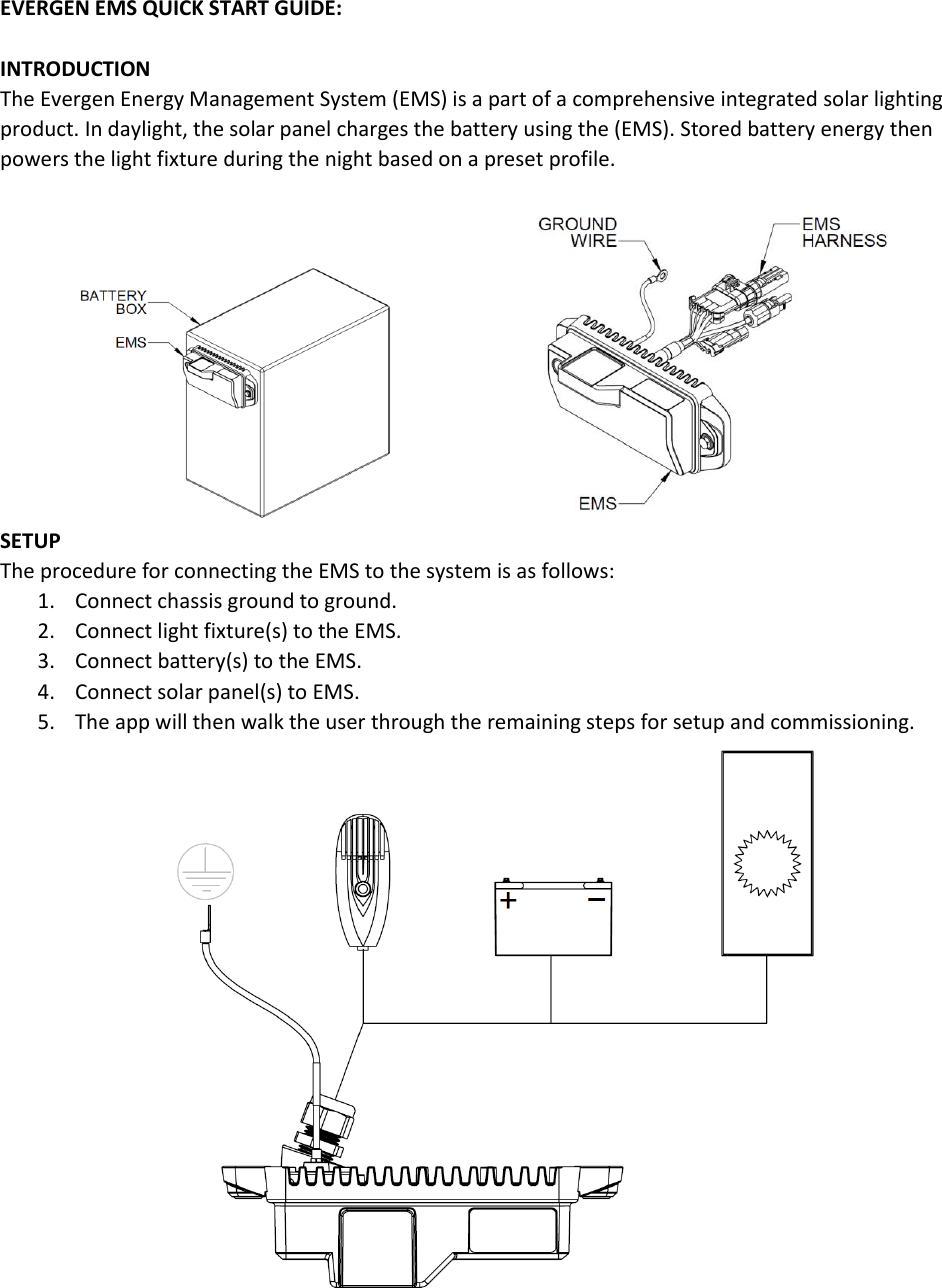 EVERGEN EMS QUICK START GUIDE:

INTRODUCTION
The Evergen Energy Management System (EMS) is a part of a comprehensive integrated solar lighting product. In daylight, the solar panel charges the battery using the (EMS). Stored battery energy then powers the light fixture during the night based on a preset profile.

BATTERY BOX
EMS
GROUND WIRE
EMS HARNESS
EMS

SETUP
The procedure for connecting the EMS to the system is as follows:
1. Connect chassis ground to ground.
2. Connect light fixture(s) to the EMS.
3. Connect battery(s) to the EMS.
4. Connect solar panel(s) to EMS.
5. The app will then walk the user through the remaining steps for setup and commissioning.

+ −