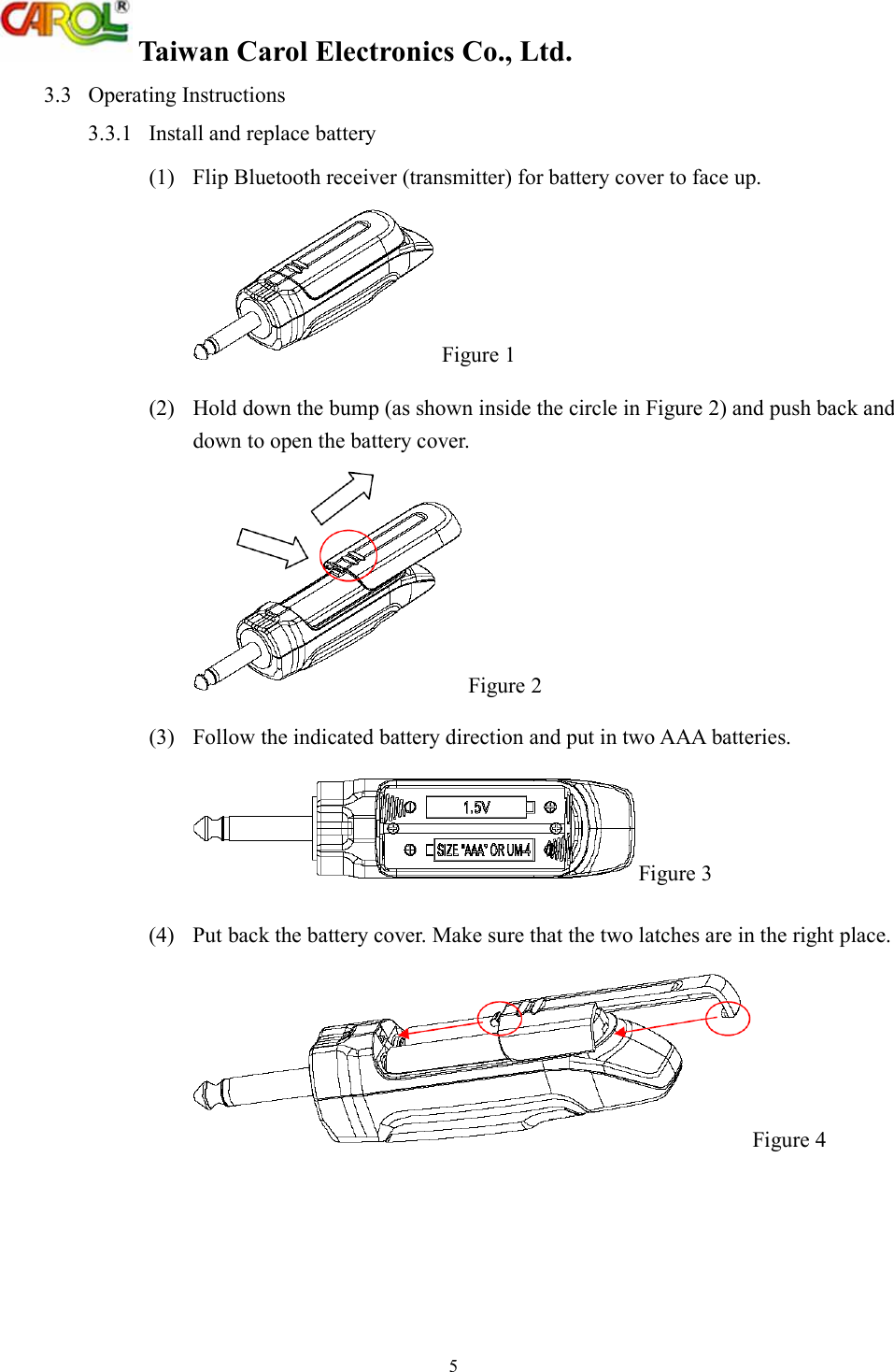 CAROL®

Taiwan Carol Electronics Co., Ltd.

3.3 Operating Instructions

3.3.1 Install and replace battery

(1) Flip Bluetooth receiver (transmitter) for battery cover to face up.

Figure 1

(2) Hold down the bump (as shown inside the circle in Figure 2) and push back and down to open the battery cover.

Figure 2

(3) Follow the indicated battery direction and put in two AAA batteries.

1.5V

SIZE "AAA" OR UM-4

Figure 3

(4) Put back the battery cover. Make sure that the two latches are in the right place.

Figure 4

5