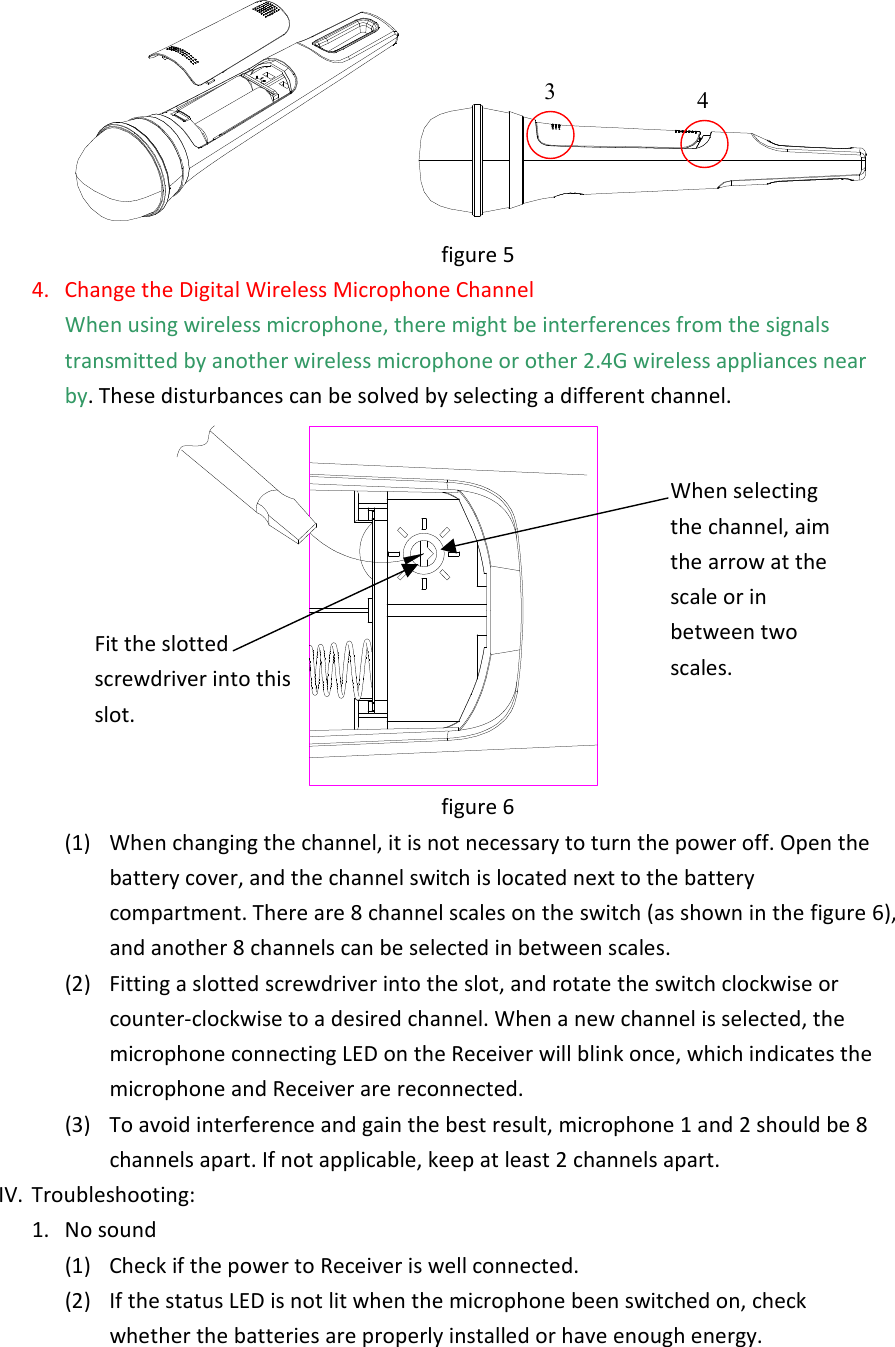 3 4

figure 5

4. Change the Digital Wireless Microphone Channel

When using wireless microphone, there might be interferences from the signals transmitted by another wireless microphone or other 2.4G wireless appliances near by. These disturbances can be solved by selecting a different channel.

Fit the slotted screwdriver into this slot.

When selecting the channel, aim the arrow at the scale or in between two scales.

figure 6

(1) When changing the channel, it is not necessary to turn the power off. Open the battery cover, and the channel switch is located next to the battery compartment. There are 8 channel scales on the switch (as shown in the figure 6), and another 8 channels can be selected in between scales.

(2) Fitting a slotted screwdriver into the slot, and rotate the switch clockwise or counter-clockwise to a desired channel. When a new channel is selected, the microphone connecting LED on the Receiver will blink once, which indicates the microphone and Receiver are reconnected.

(3) To avoid interference and gain the best result, microphone 1 and 2 should be 8 channels apart. If not applicable, keep at least 2 channels apart.

IV. Troubleshooting:

1. No sound

(1) Check if the power to Receiver is well connected.

(2) If the status LED is not lit when the microphone been switched on, check whether the batteries are properly installed or have enough energy.