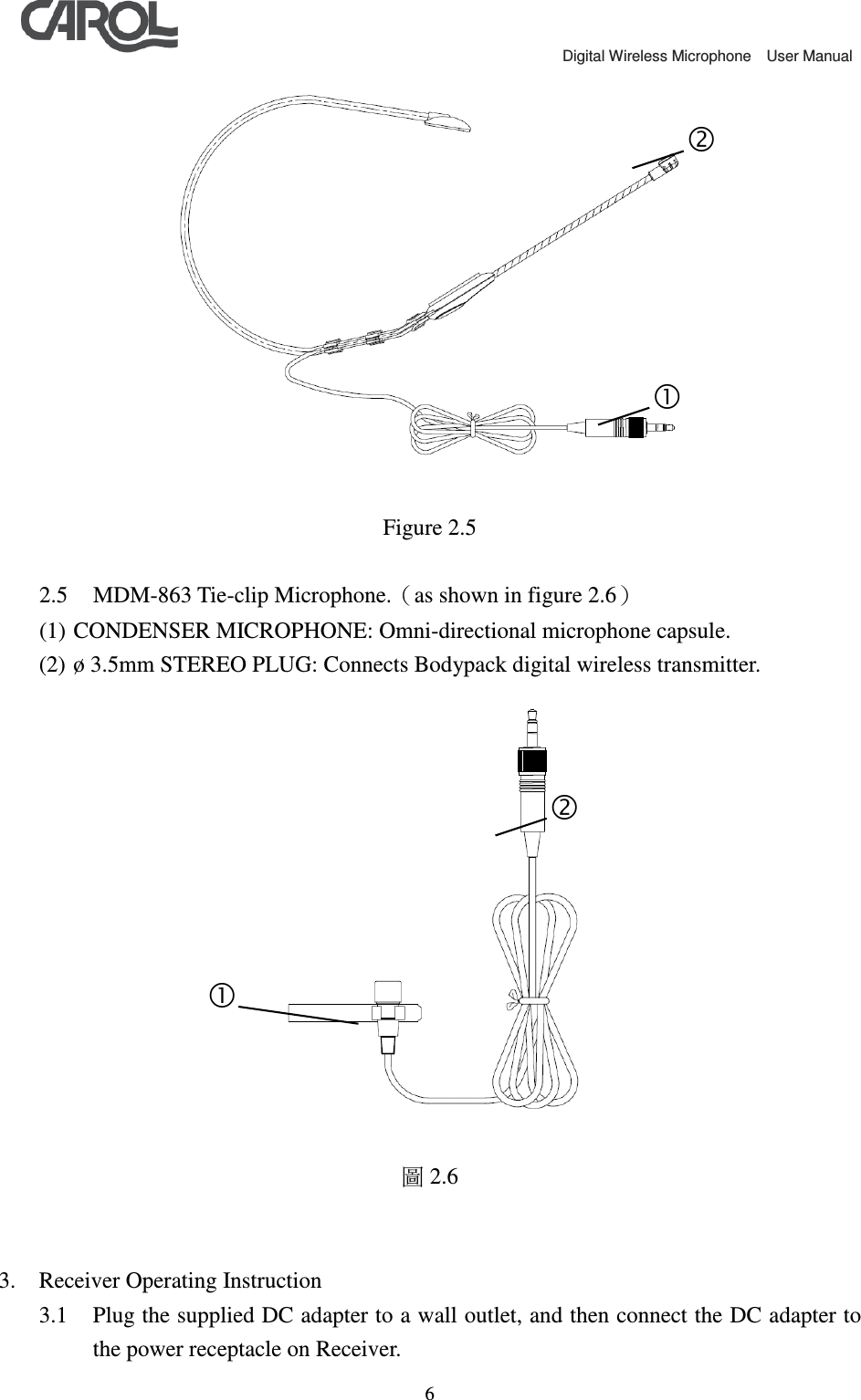 CAROL

Digital Wireless Microphone User Manual

②

①

Figure 2.5

2.5 MDM-863 Tie-clip Microphone.（as shown in figure 2.6）
(1) CONDENSER MICROPHONE: Omni-directional microphone capsule.
(2) ø 3.5mm STEREO PLUG: Connects Bodypack digital wireless transmitter.

②

①

圖 2.6

3. Receiver Operating Instruction
3.1 Plug the supplied DC adapter to a wall outlet, and then connect the DC adapter to the power receptacle on Receiver.

6